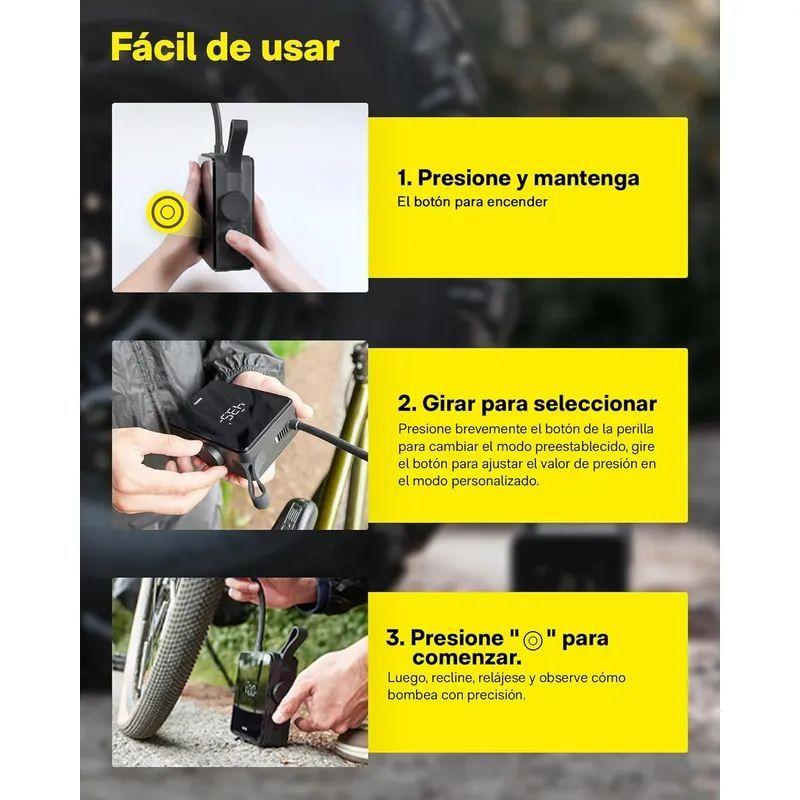 Fácil de usar

1. Presione y mantenga
El botón para encender

2. Girar para seleccionar
Presione brevemente el botón de la perilla para cambiar el modo preestablecido, gire el botón para ajustar el valor de presión en el modo personalizado.

3. Presione "◎" para comenzar.
Luego, recline, relájese y observe cómo bombea con precisión.