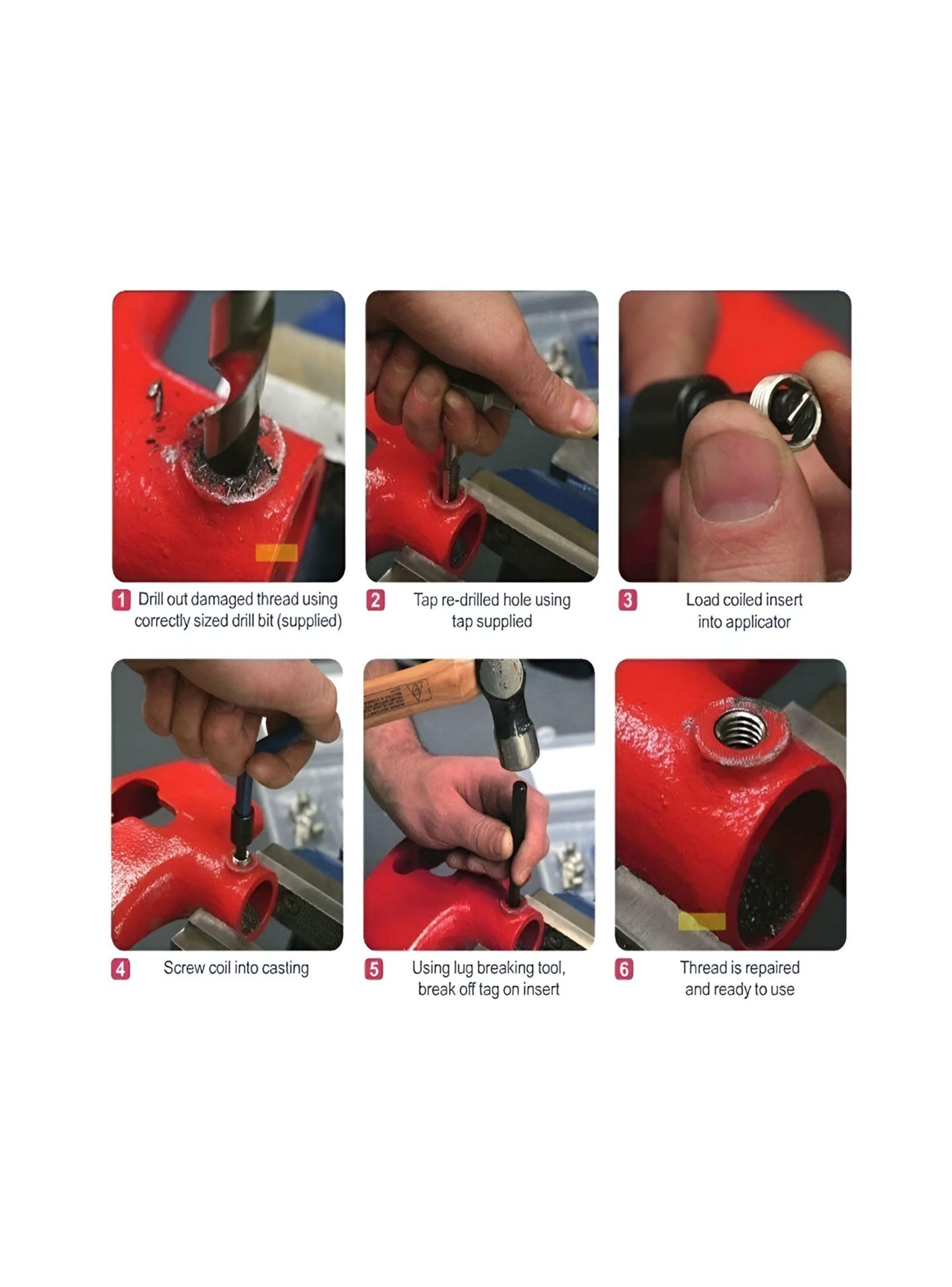 1 Drill out damaged thread using correctly sized drill bit (supplied)

2 Tap re-drilled hole using tap supplied

3 Load coiled insert into applicator

4 Screw coil into casting

5 Using lug breaking tool, break off tag on insert

6 Thread is repaired and ready to use