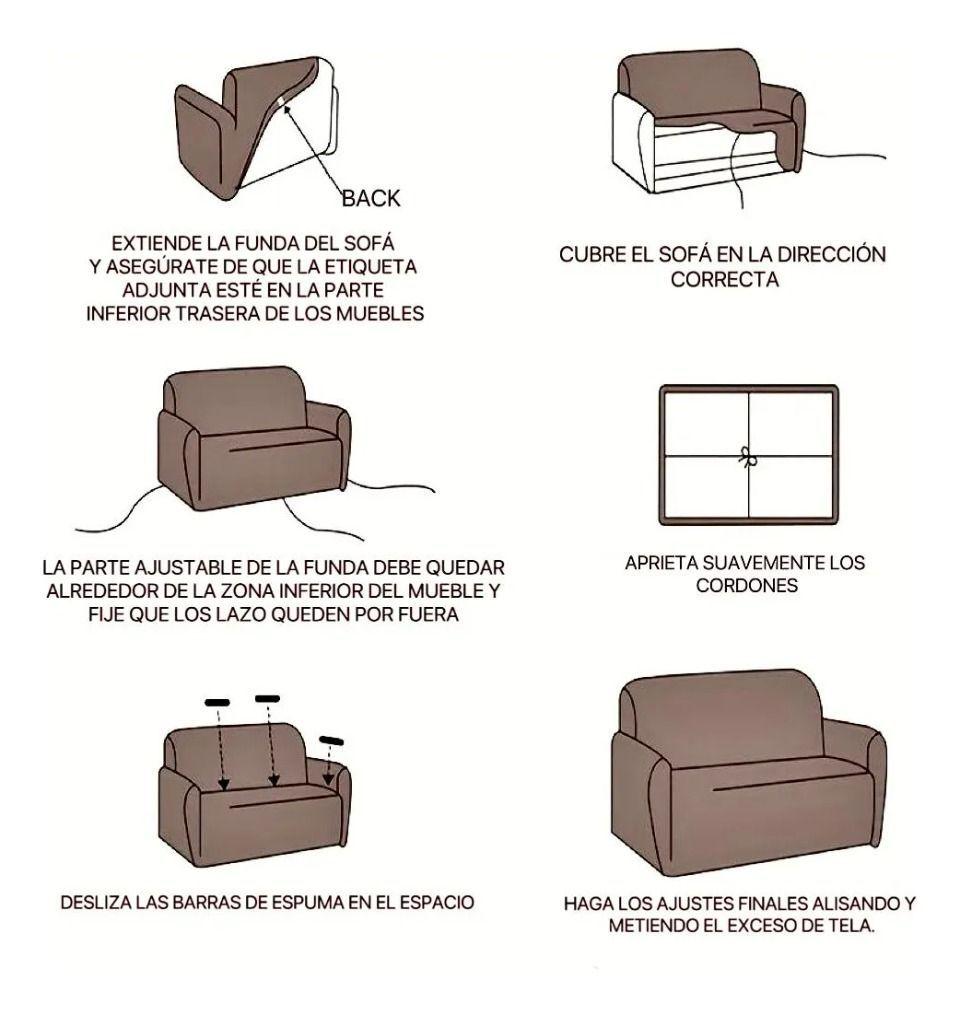 BACK

EXTIENDE LA FUNDA DEL SOFÁ Y ASEGÚRATE DE QUE LA ETIQUETA ADJUNTA ESTÉ EN LA PARTE INFERIOR TRASERA DE LOS MUEBLES

CUBRE EL SOFÁ EN LA DIRECCIÓN CORRECTA

LA PARTE AJUSTABLE DE LA FUNDA DEBE QUEDAR ALREDEDOR DE LA ZONA INFERIOR DEL MUEBLE Y FIJE QUE LOS LAZO QUEDEN POR FUERA

APRIETA SUAVEMENTE LOS CORDONES

DESLIZA LAS BARRAS DE ESPUMA EN EL ESPACIO

HAGA LOS AJUSTES FINALES ALISANDO Y METIENDO EL EXCESO DE TELA.