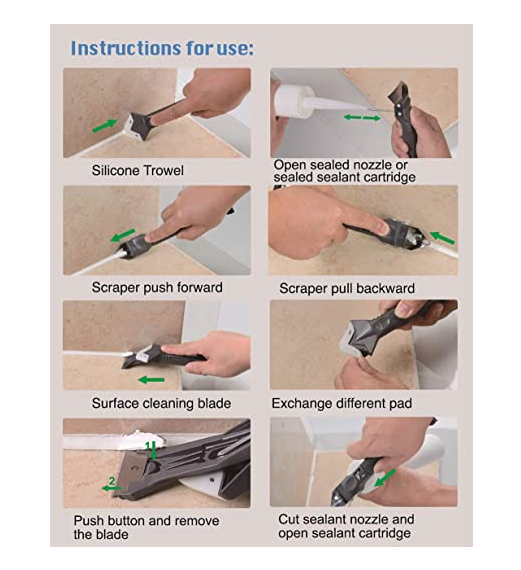 Instructions for use:

Silicone Trowel

Open sealed nozzle or sealed sealant cartridge

Scraper push forward

Scraper pull backward

Surface cleaning blade

Exchange different pad

1

2

Push button and remove the blade

Cut sealant nozzle and open sealant cartridge