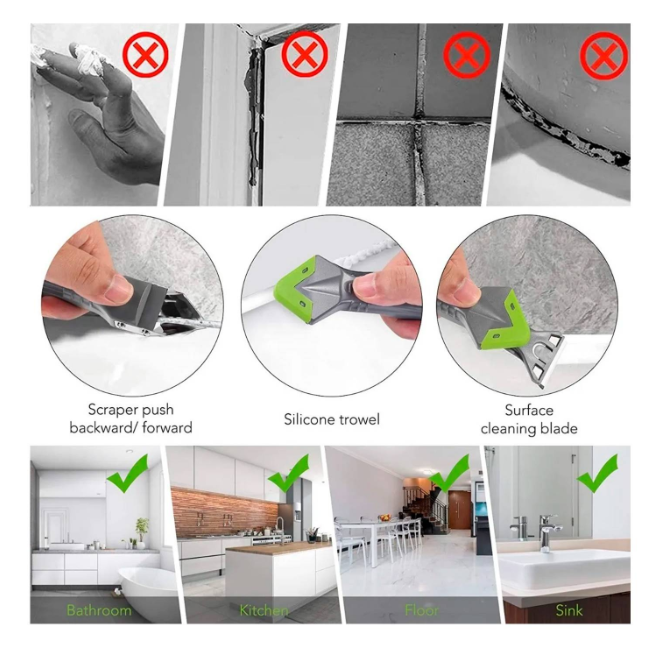 Scraper push backward/ forward

Silicone trowel

Surface cleaning blade

Bathroom

Kitchen

Floor

Sink