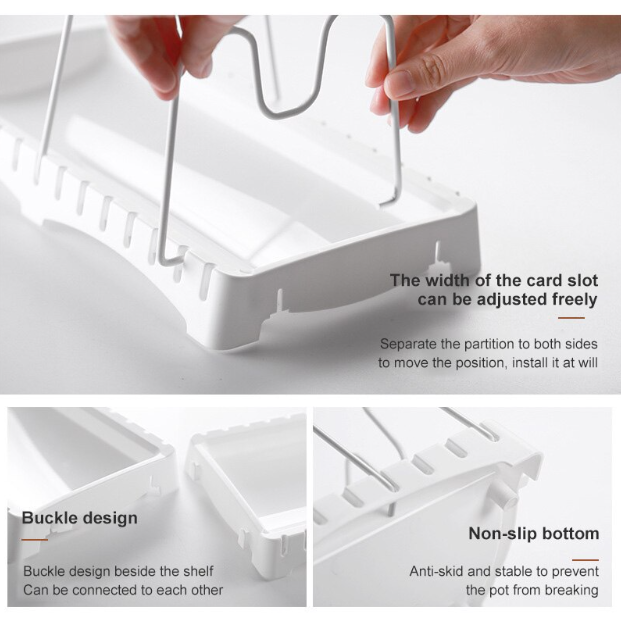 The width of the card slot can be adjusted freely

Separate the partition to both sides to move the position, install it at will

Buckle design

Buckle design beside the shelf
Can be connected to each other

Non-slip bottom

Anti-skid and stable to prevent the pot from breaking