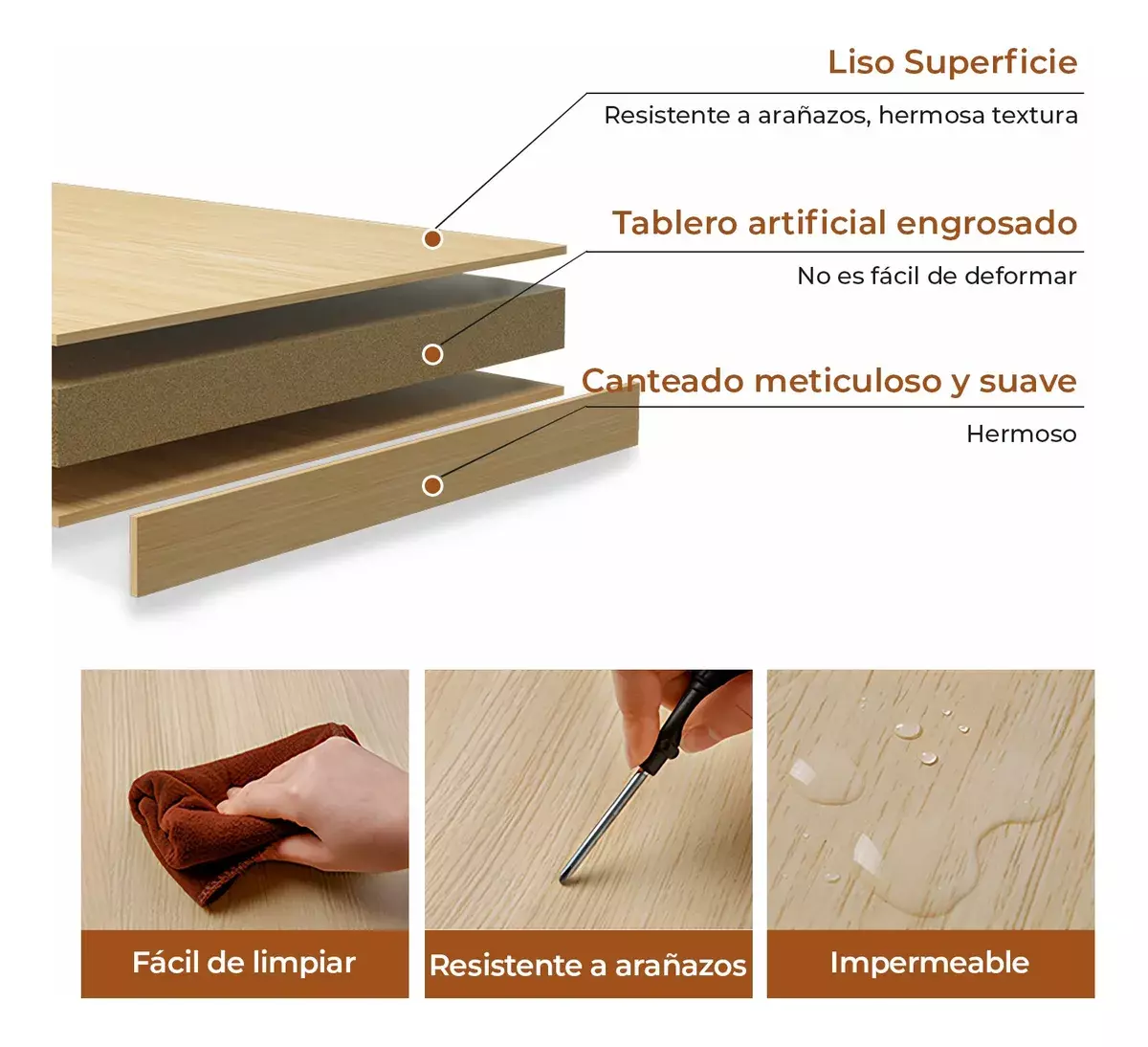 Liso Superficie

Resistente a arañazos, hermosa textura

Tablero artificial engrosado

No es fácil de deformar

Canteado meticuloso y suave

Hermoso

Fácil de limpiar

Resistente a arañazos

Impermeable