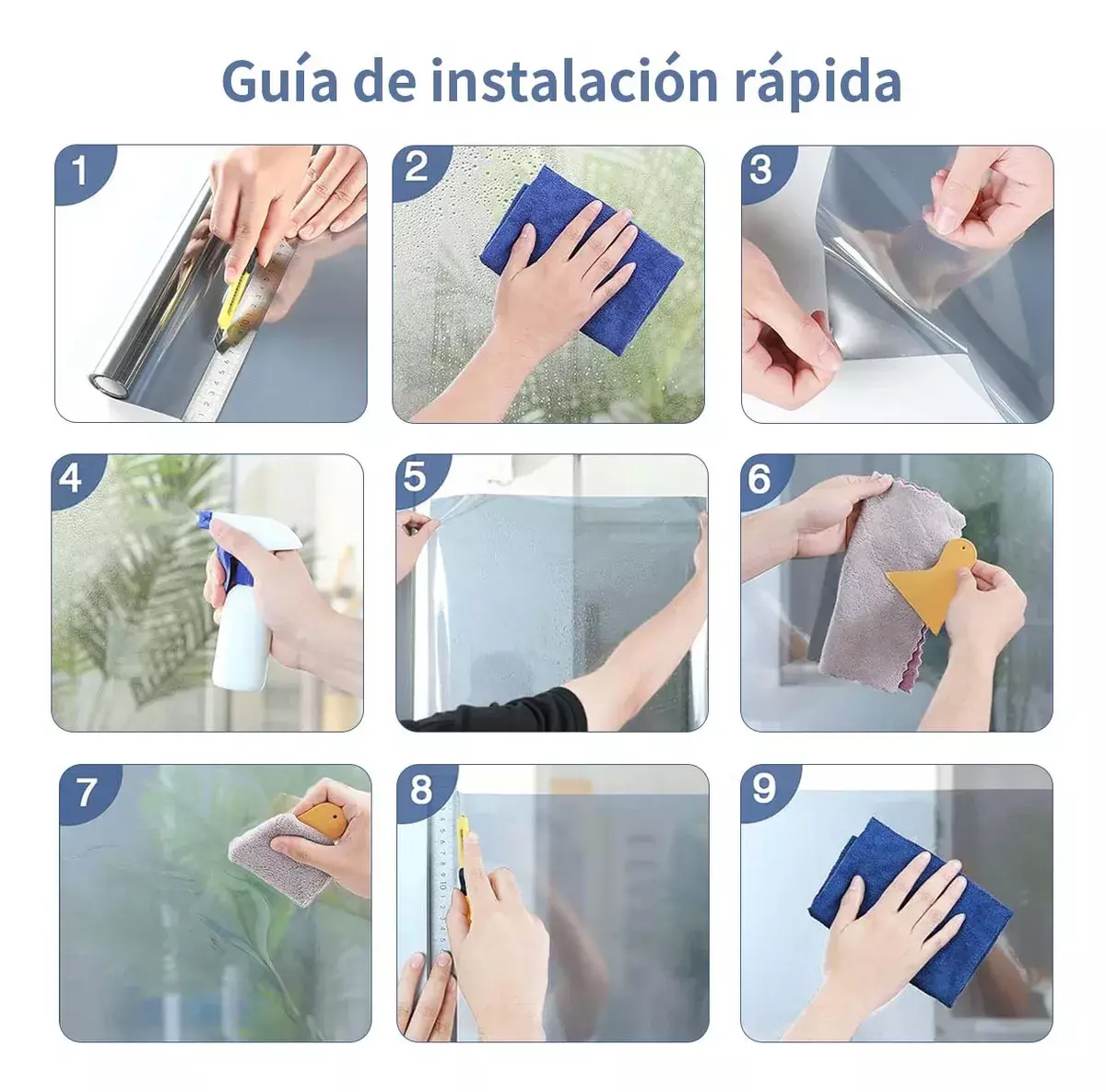 Guía de instalación rápida

1

2

3

4

5

6

7

8

9