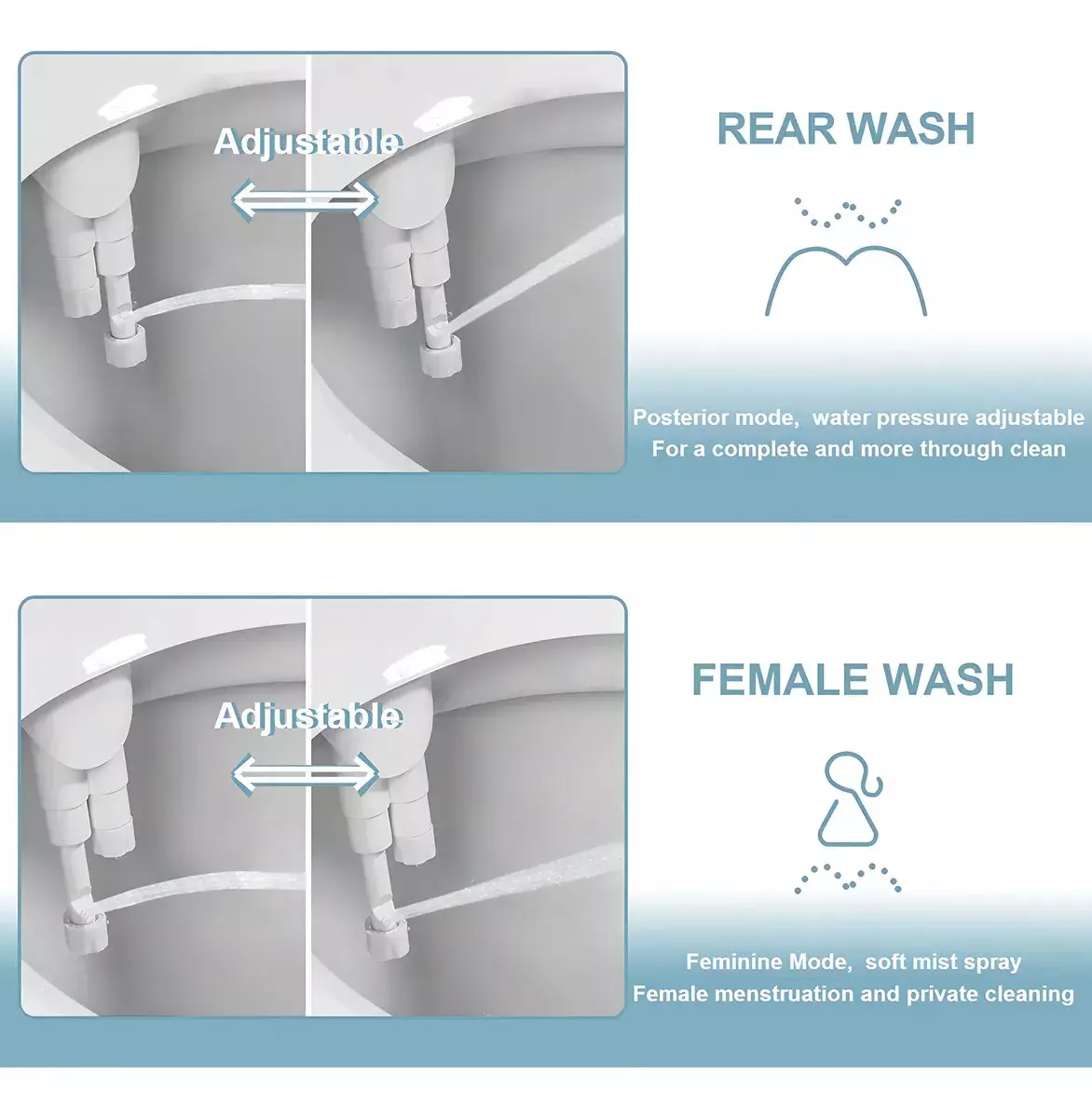 Adjustable

REAR WASH

Posterior mode, water pressure adjustable
For a complete and more through clean

Adjustable

FEMALE WASH

Feminine Mode, soft mist spray
Female menstruation and private cleaning