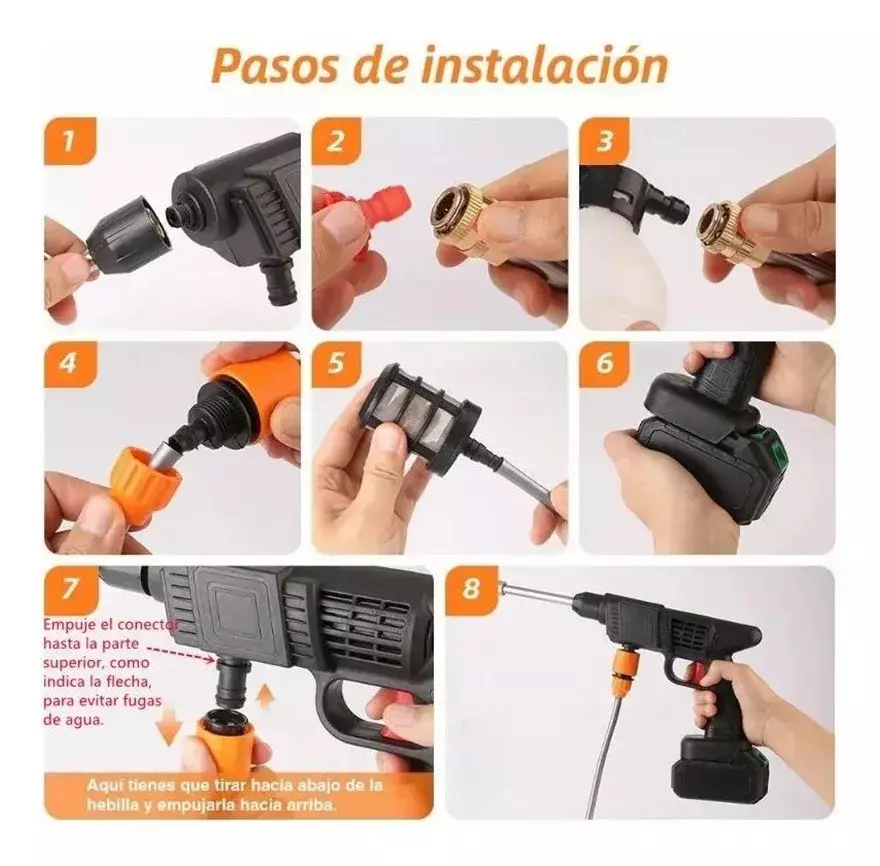 Pasos de instalación

1

2

3

4

5

6

7

Empuje el conector hasta la parte superior, como indica la flecha, para evitar fugas de agua.

Aquí tienes que tirar hacia abajo de la hebilla y empujarla hacia arriba.

8