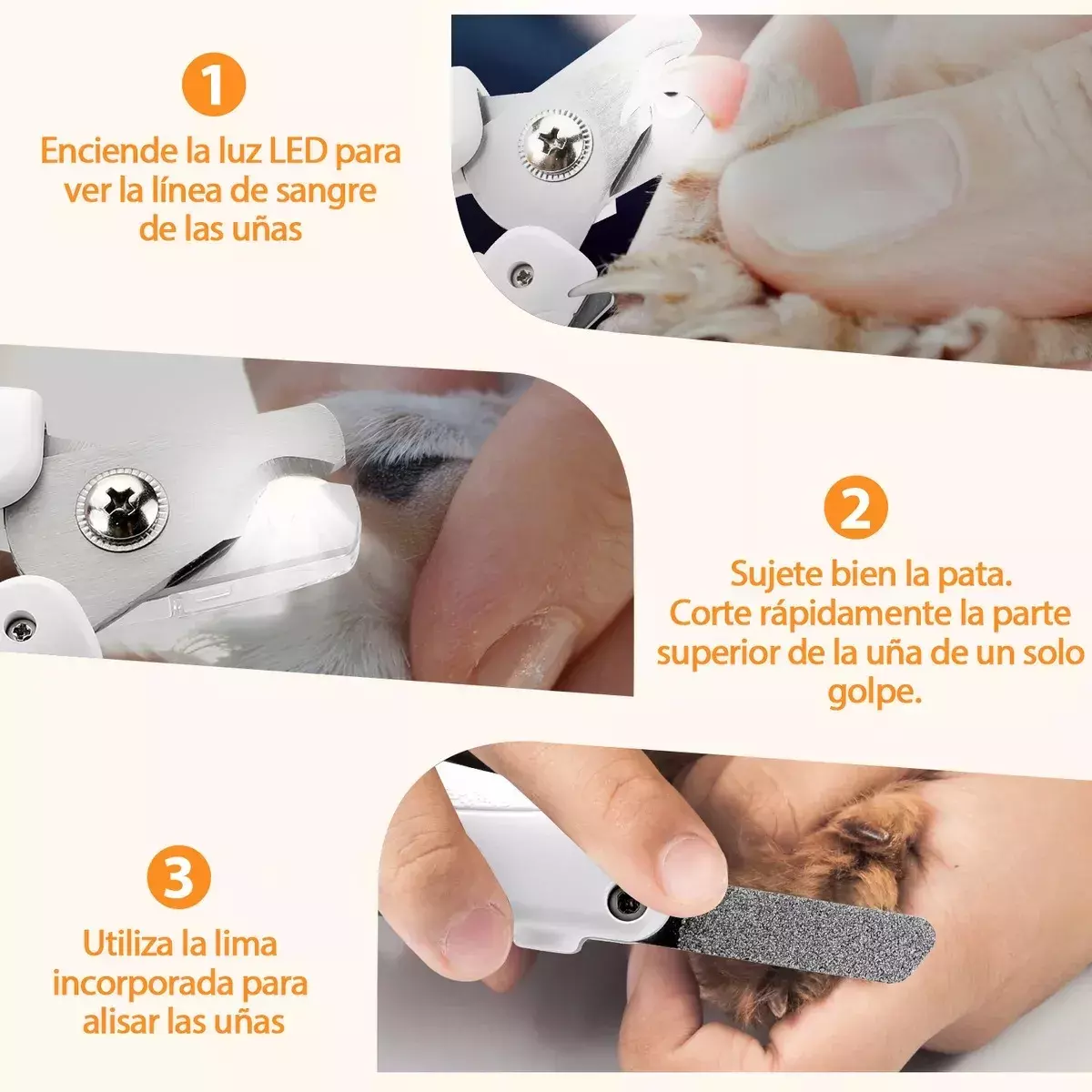 1

Enciende la luz LED para ver la línea de sangre de las uñas

2

Sujete bien la pata. Corte rápidamente la parte superior de la uña de un solo golpe.

3

Utiliza la lima incorporada para alisar las uñas