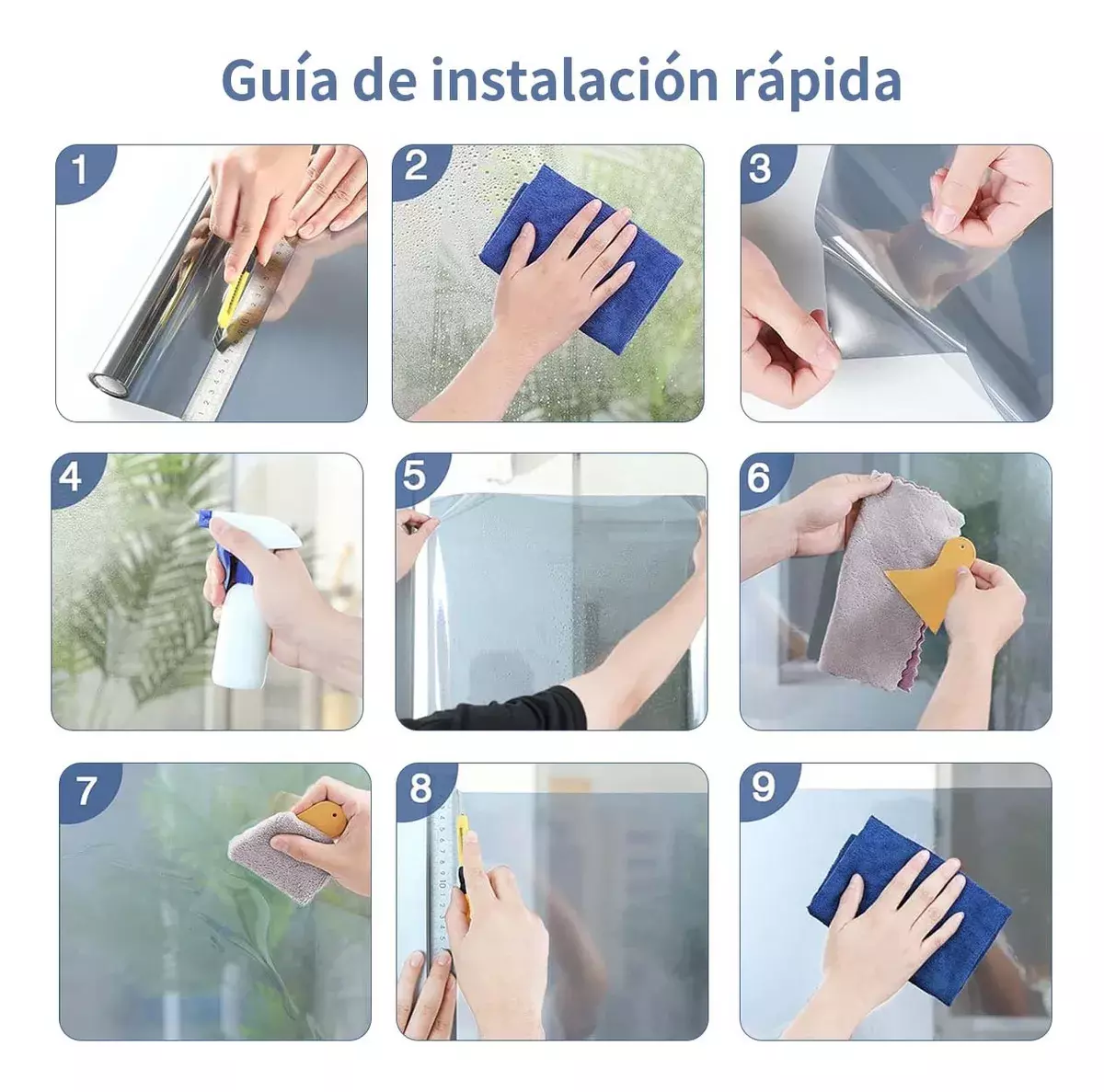 Guía de instalación rápida

1

2

3

4

5

6

7

8

9