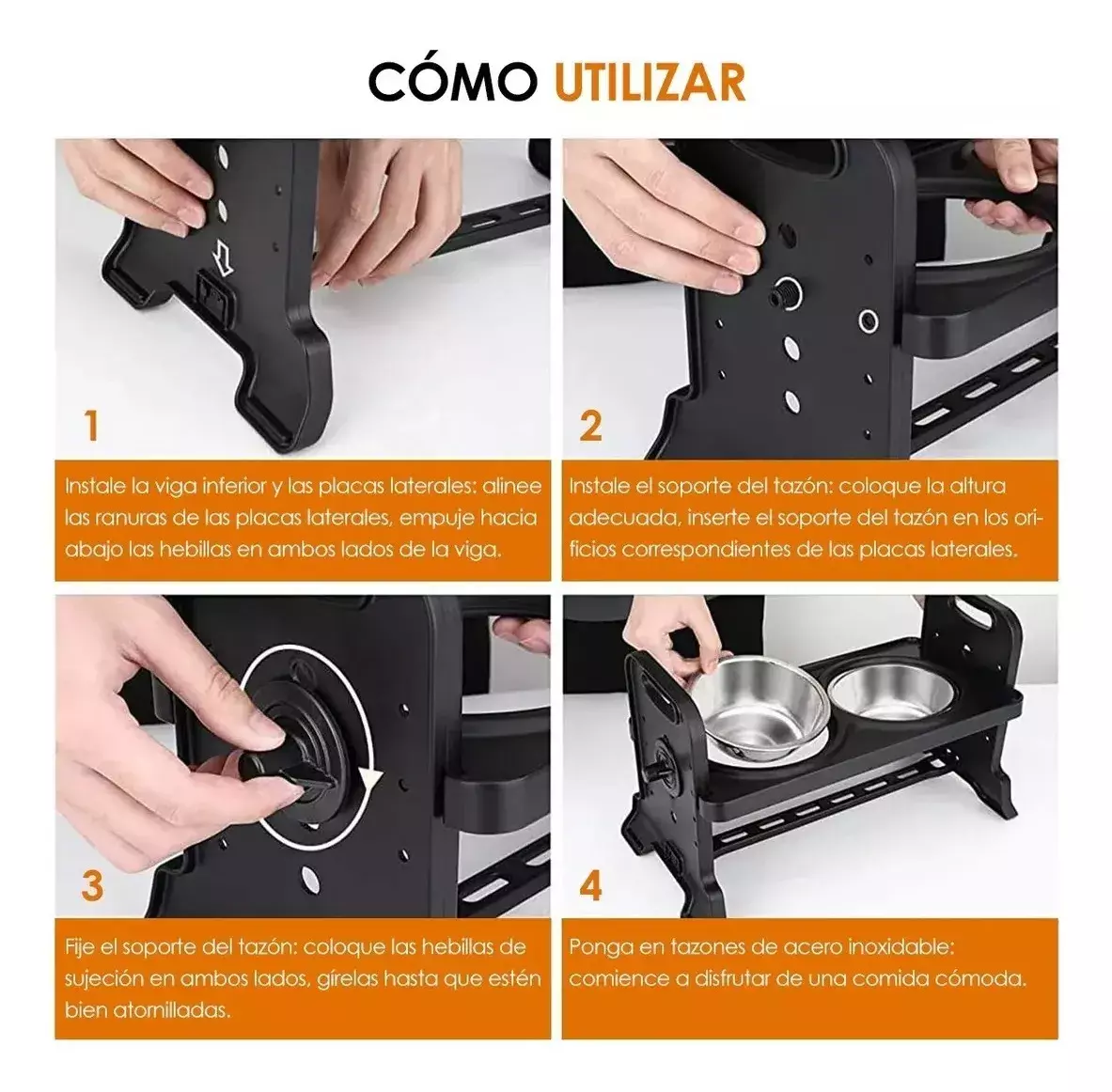 CÓMO UTILIZAR

1

Instale la viga inferior y las placas laterales: alinee las ranuras de las placas laterales, empuje hacia abajo las hebillas en ambos lados de la viga.

2

Instale el soporte del tazón: coloque la altura adecuada, inserte el soporte del tazón en los orificios correspondientes de las placas laterales.

3

Fije el soporte del tazón: coloque las hebillas de sujeción en ambos lados, gírelas hasta que estén bien atornilladas.

4

Ponga en tazones de acero inoxidable: comience a disfrutar de una comida cómoda.