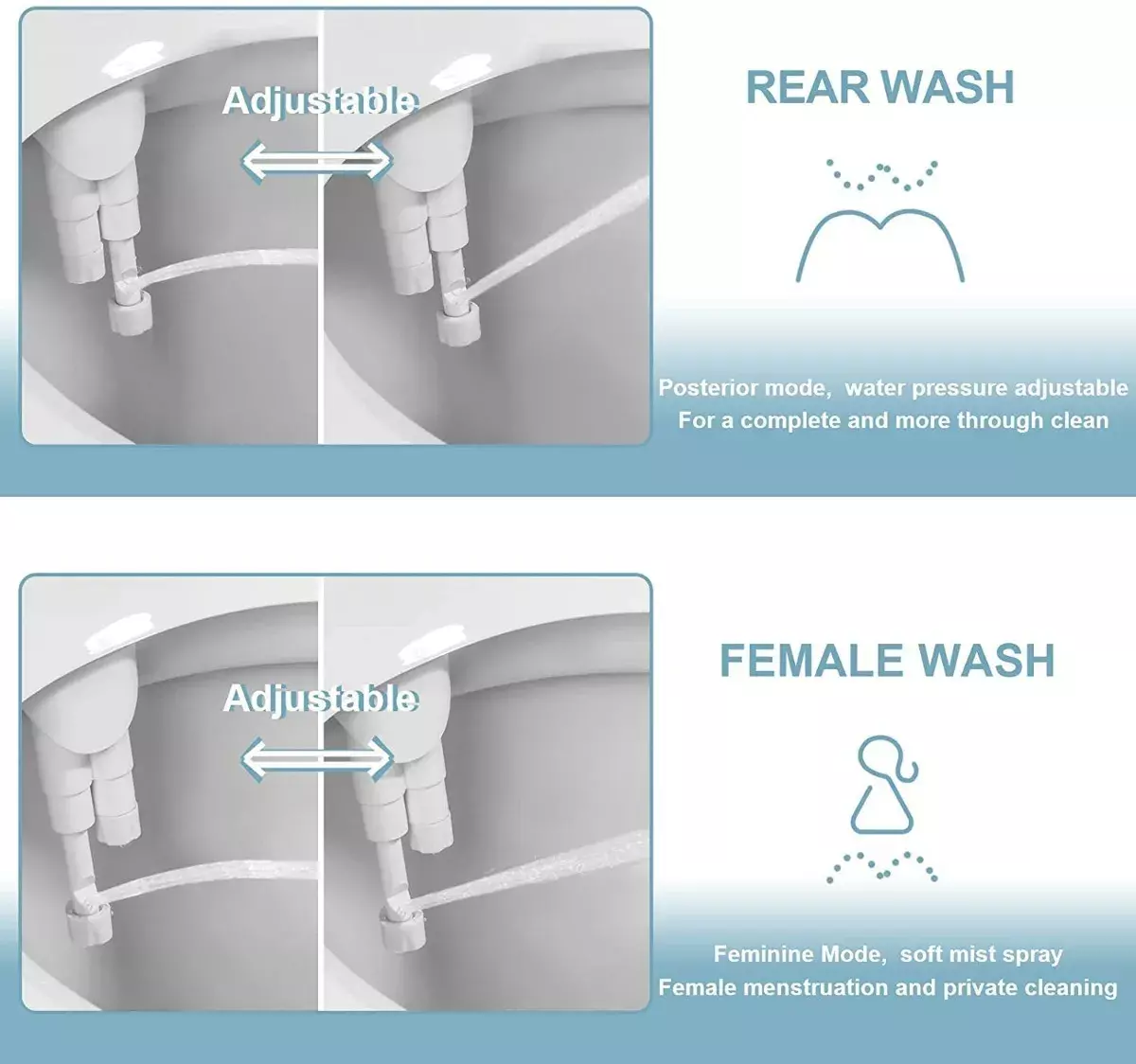 Adjustable

REAR WASH

Posterior mode, water pressure adjustable
For a complete and more through clean

Adjustable

FEMALE WASH

Feminine Mode, soft mist spray
Female menstruation and private cleaning