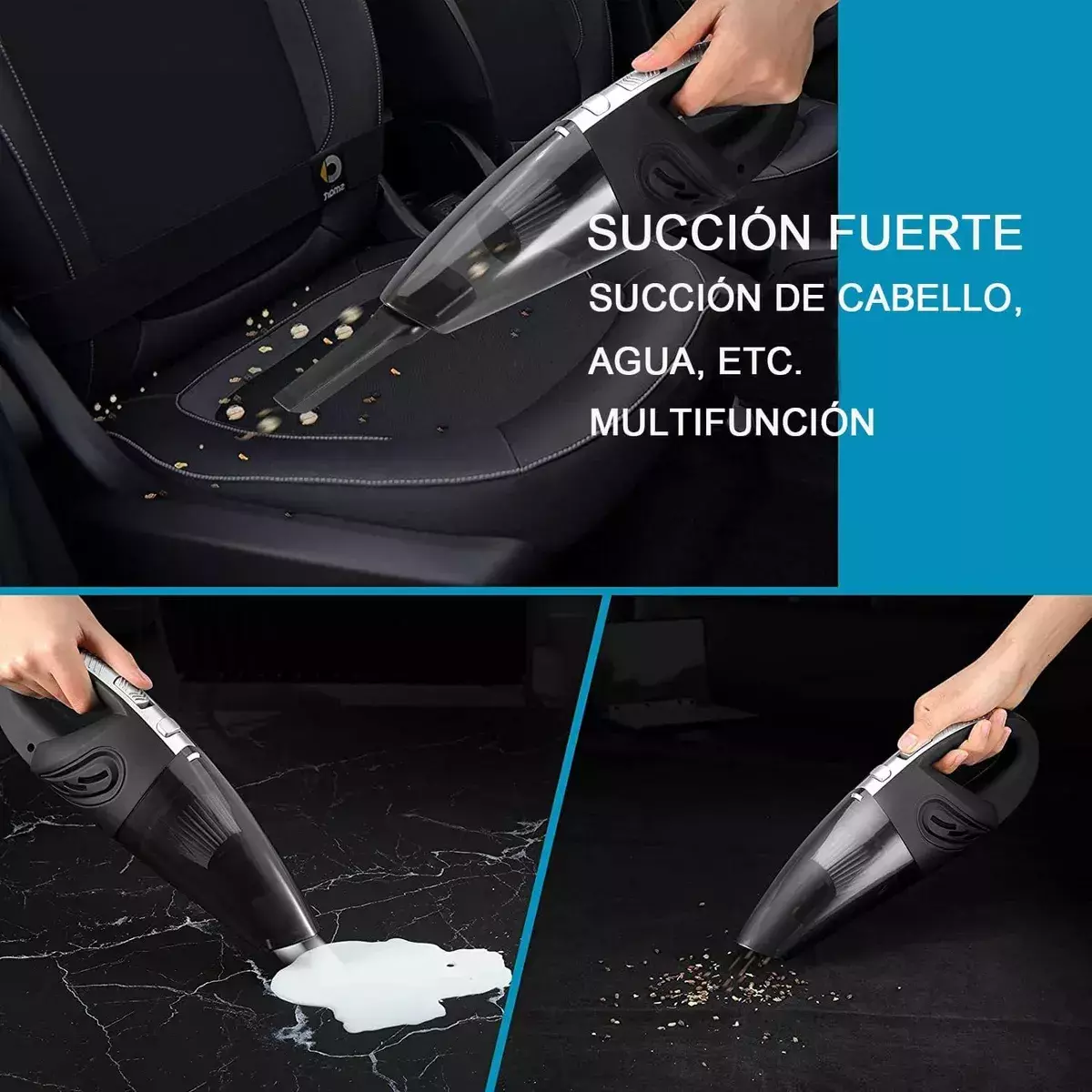 SUCCIÓN FUERTE
SUCCIÓN DE CABELLO, AGUA, ETC.
MULTIFUNCIÓN