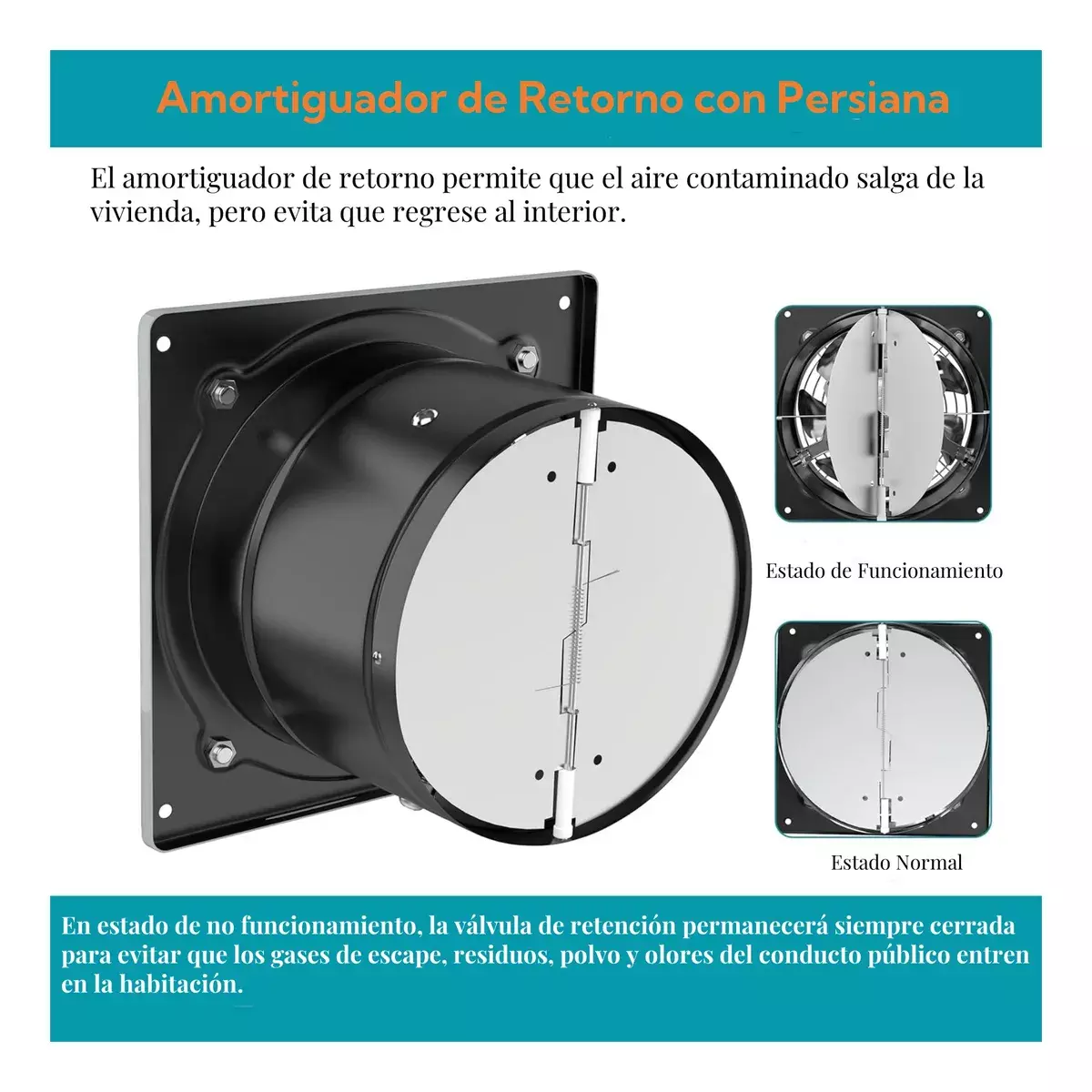 Amortiguador de Retorno con Persiana

El amortiguador de retorno permite que el aire contaminado salga de la vivienda, pero evita que regrese al interior.

Estado de Funcionamiento

Estado Normal

En estado de no funcionamiento, la válvula de retención permanecerá siempre cerrada para evitar que los gases de escape, residuos, polvo y olores del conducto público entren en la habitación.