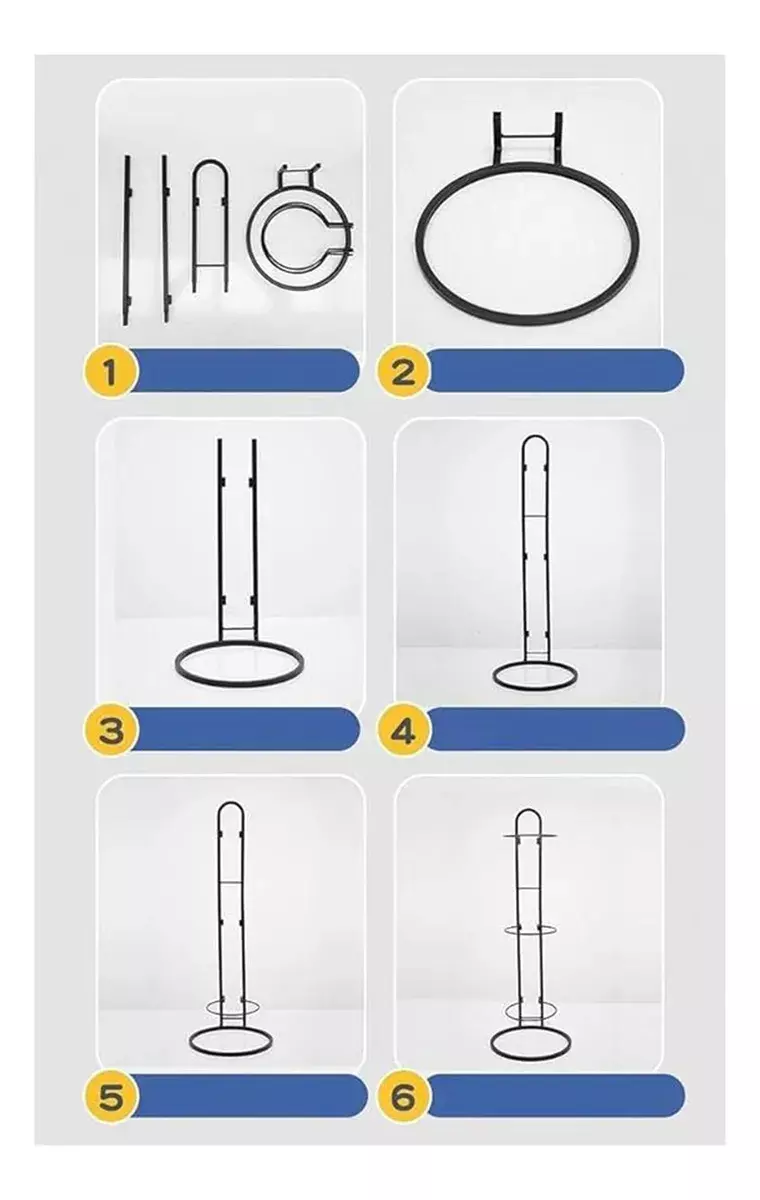 1
2
3
4
5
6