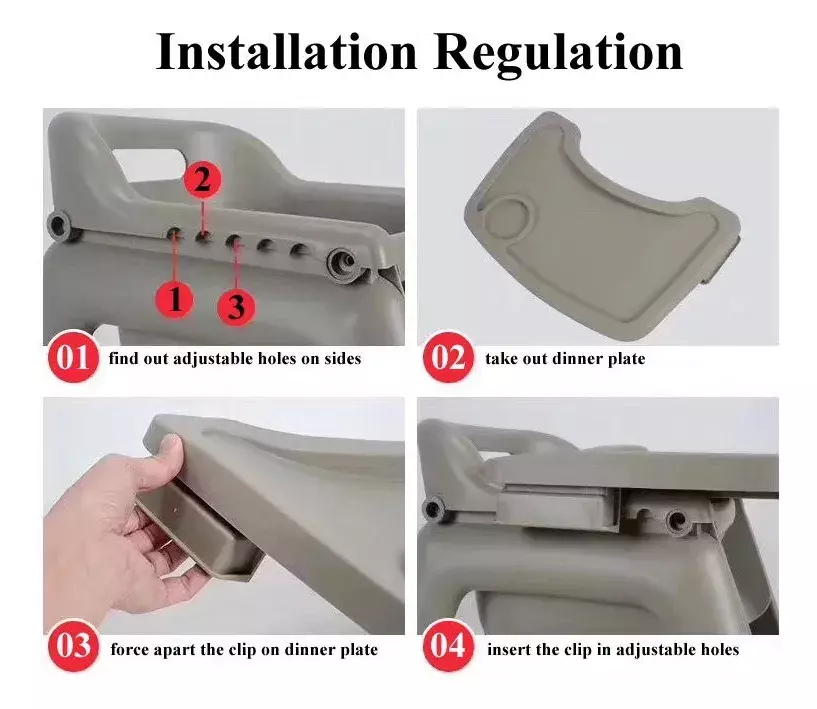 Installation Regulation

2
1
3

01 find out adjustable holes on sides

02 take out dinner plate

03 force apart the clip on dinner plate

04 insert the clip in adjustable holes