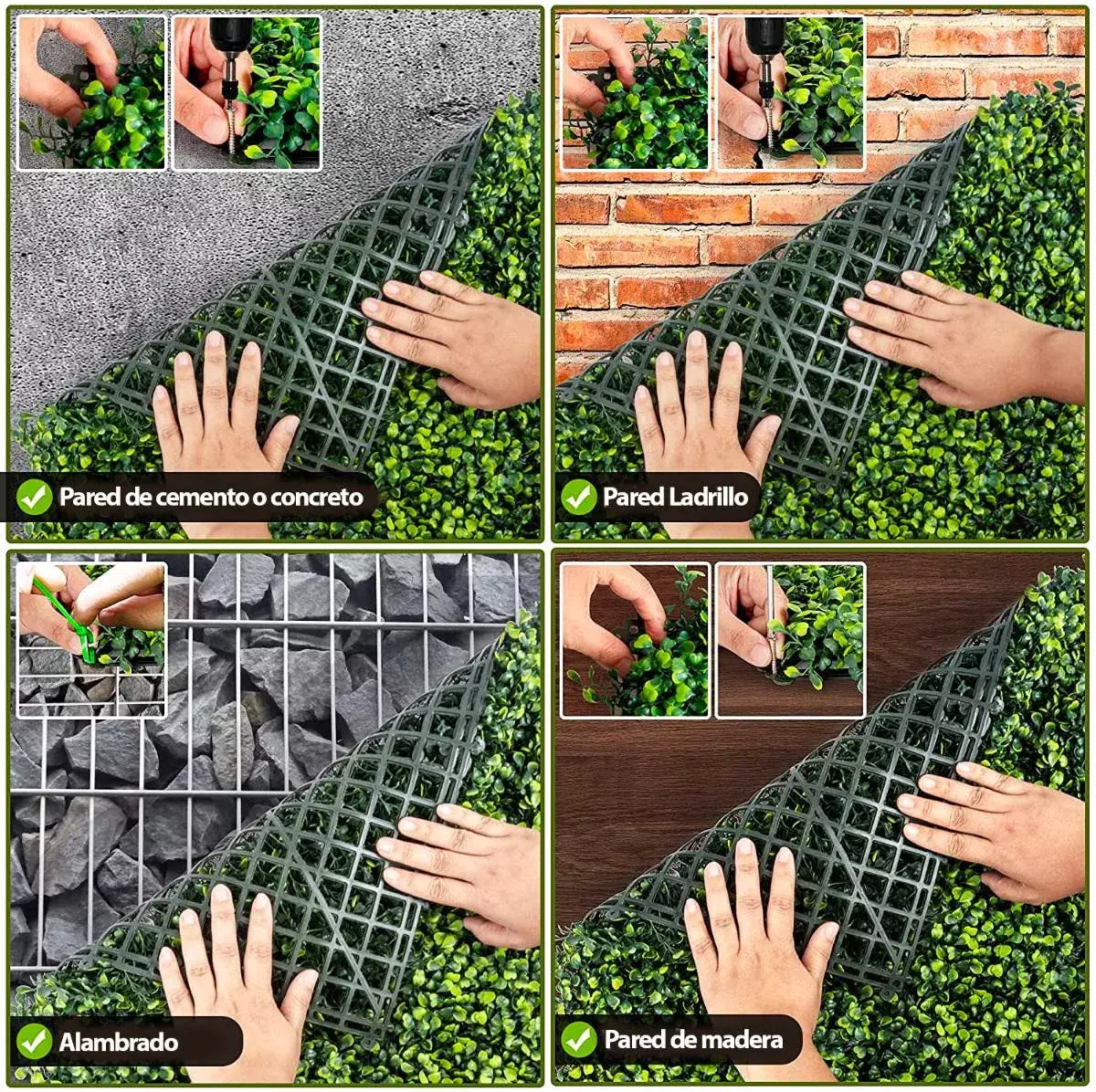 Pared de cemento o concreto

Pared Ladrillo

Alambrado

Pared de madera