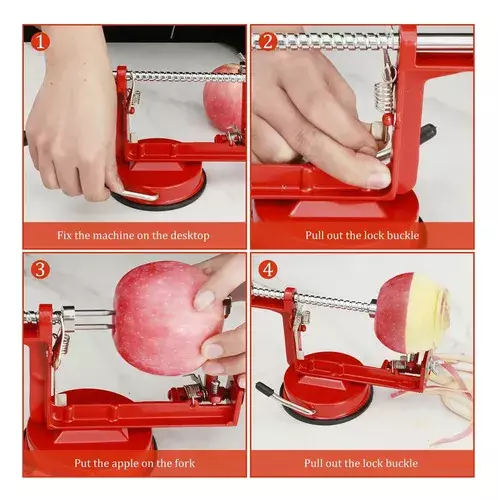 1
Fix the machine on the desktop

2
Pull out the lock buckle

3
Put the apple on the fork

4
Pull out the lock buckle