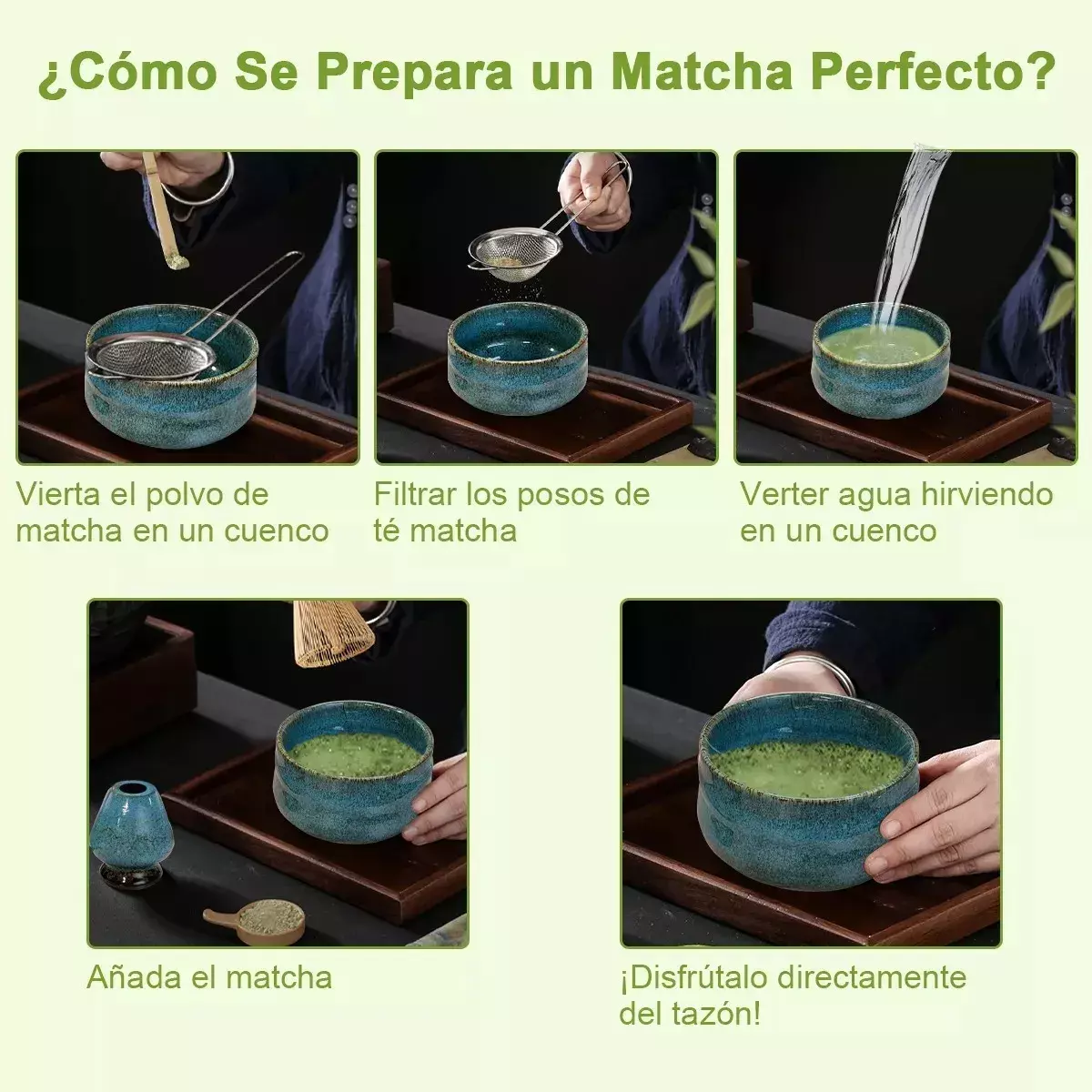 ¿Cómo Se Prepara un Matcha Perfecto?

Vierta el polvo de matcha en un cuenco

Filtrar los posos de té matcha

Verter agua hirviendo en un cuenco

Añada el matcha

¡Disfrútalo directamente del tazón!