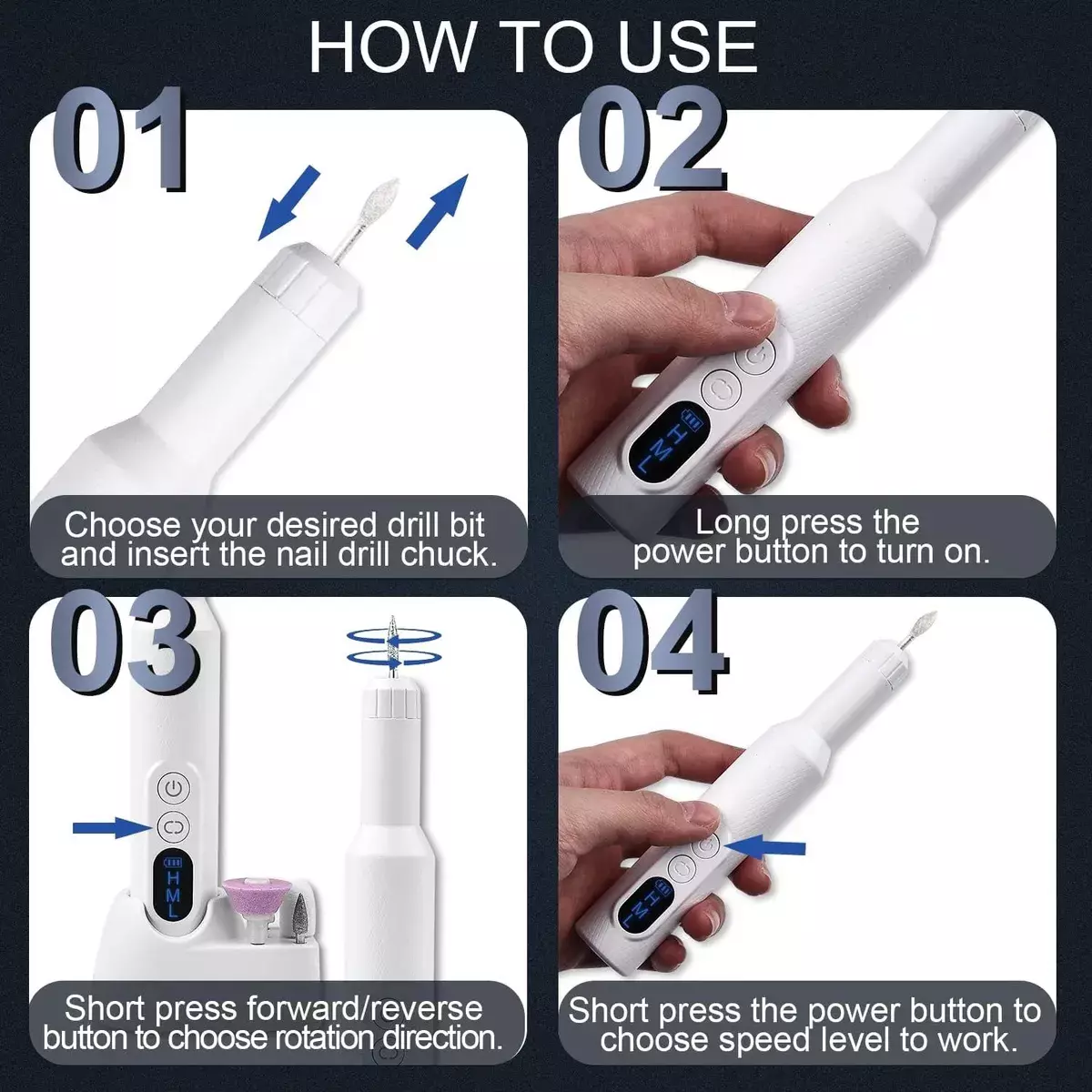 HOW TO USE

01

Choose your desired drill bit and insert the nail drill chuck.

02

H
M
L

Long press the power button to turn on.

03

H
M
L

Short press forward/reverse button to choose rotation direction.

04

H
M
L

Short press the power button to choose speed level to work.