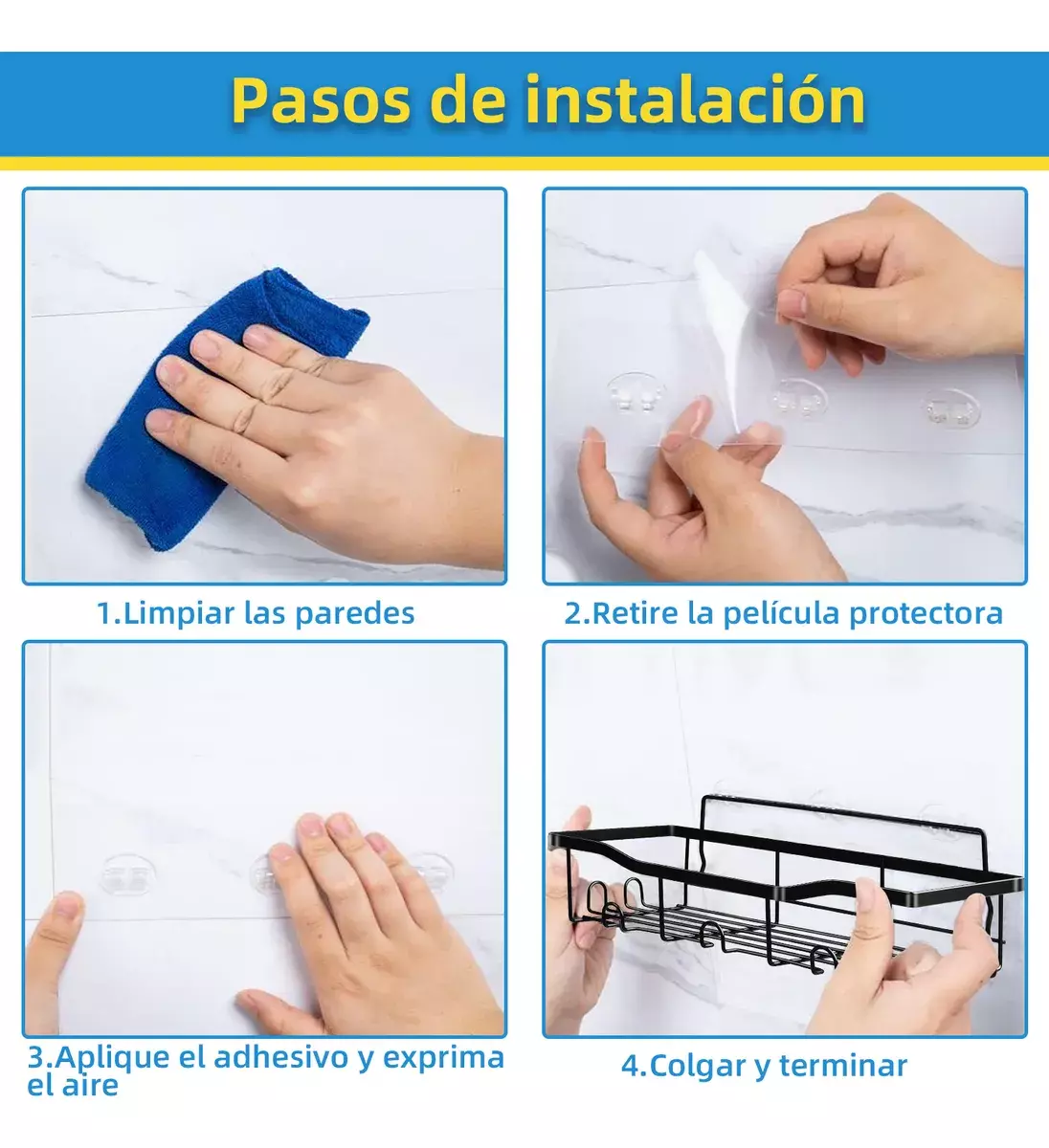 Pasos de instalación

1.Limpiar las paredes

2.Retire la película protectora

3.Aplique el adhesivo y exprima el aire

4.Colgar y terminar