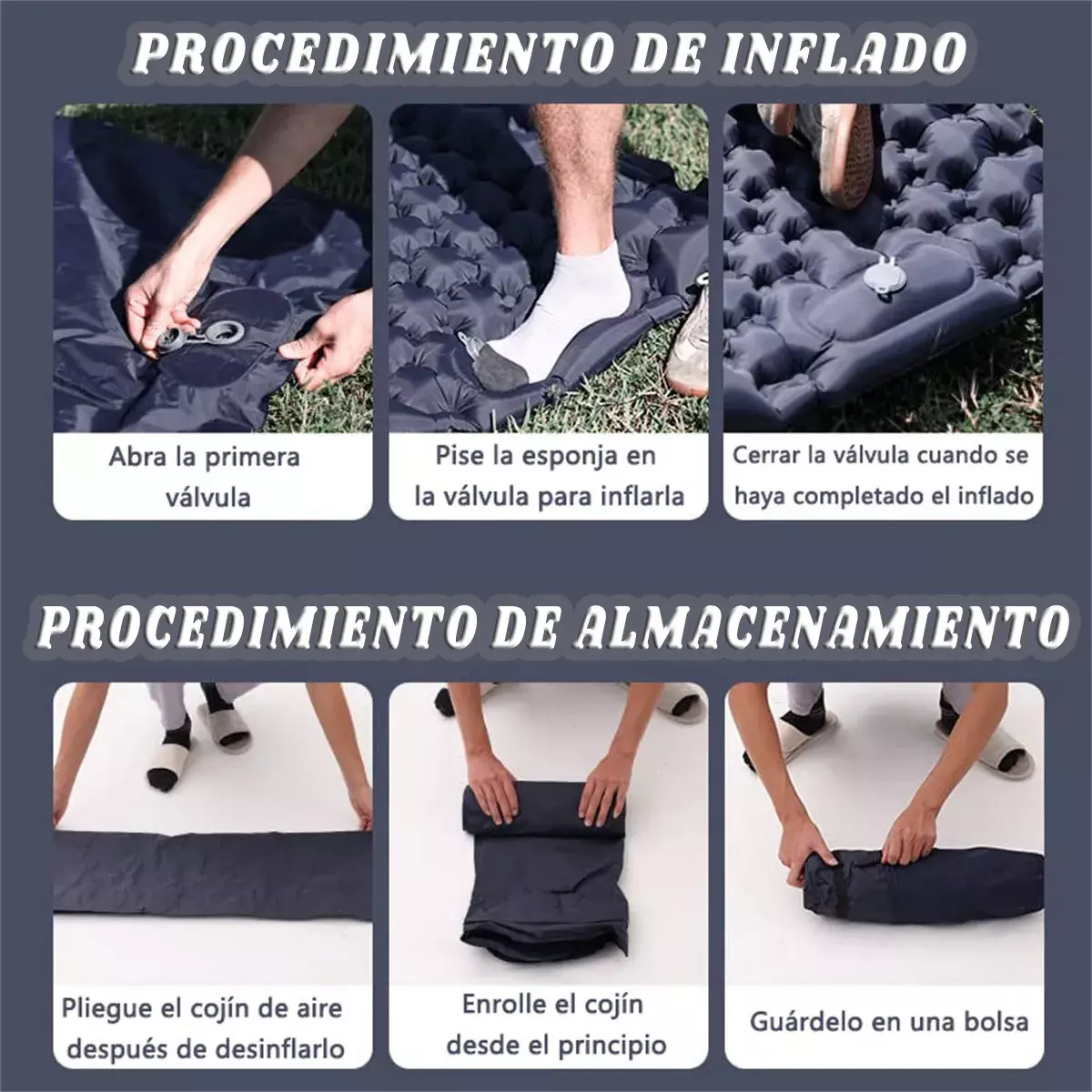 PROCEDIMIENTO DE INFLADO

Abra la primera válvula

Pise la esponja en la válvula para inflarla

Cerrar la válvula cuando se haya completado el inflado

PROCEDIMIENTO DE ALMACENAMIENTO

Pliegue el cojín de aire después de desinflarlo

Enrolle el cojín desde el principio

Guárdelo en una bolsa