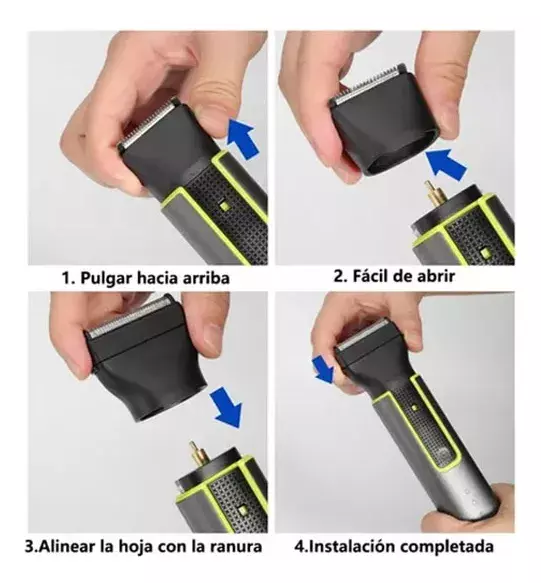 1. Pulgar hacia arriba

2. Fácil de abrir

3.Alinear la hoja con la ranura

4.Instalación completada