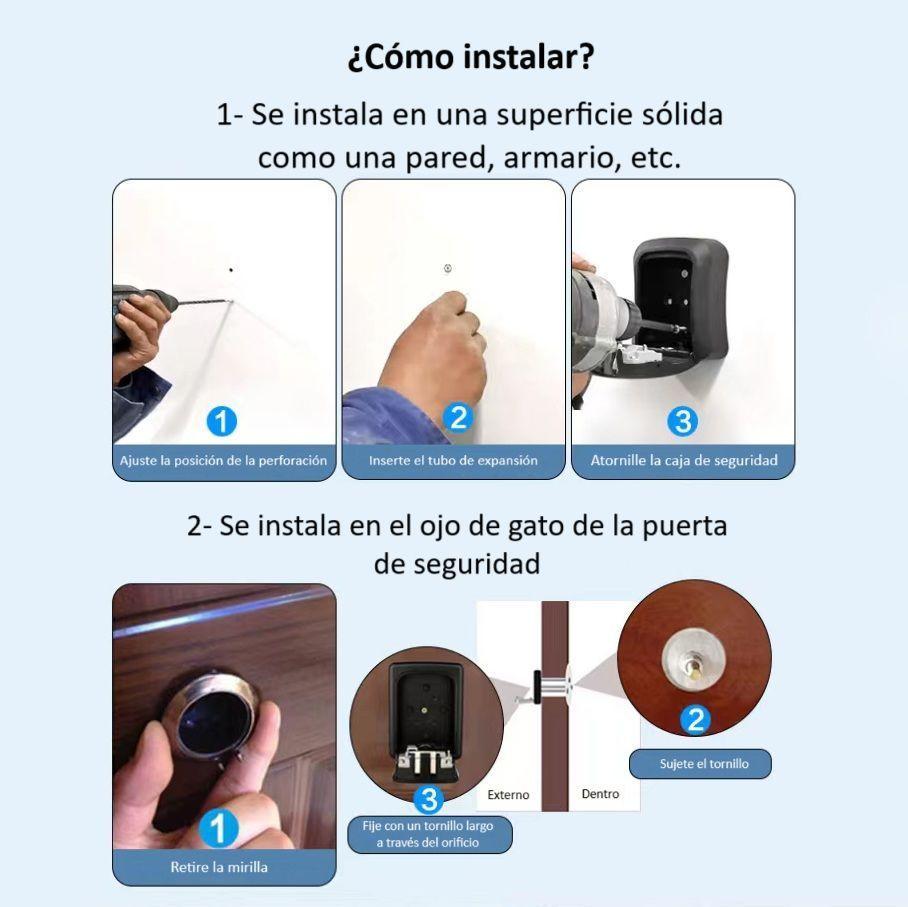 ¿Cómo instalar?

1- Se instala en una superficie sólida como una pared, armario, etc.

1
Ajuste la posición de la perforación

2
Inserte el tubo de expansión

3
Atornille la caja de seguridad

2- Se instala en el ojo de gato de la puerta de seguridad

1
Retire la mirilla

3
Fije con un tornillo largo a través del orificio

Externo

Dentro

2
Sujete el tornillo