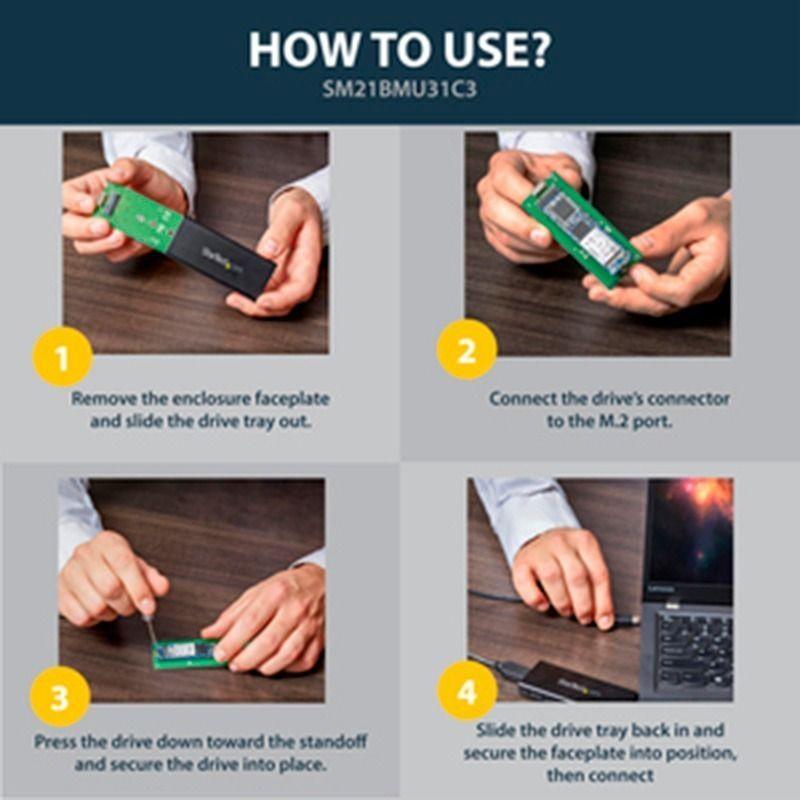 HOW TO USE?
SM21BMU31C3

1
Remove the enclosure faceplate and slide the drive tray out.

2
Connect the drive's connector to the M.2 port.

3
Press the drive down toward the standoff and secure the drive into place.

4
Slide the drive tray back in and secure the faceplate into position, then connect