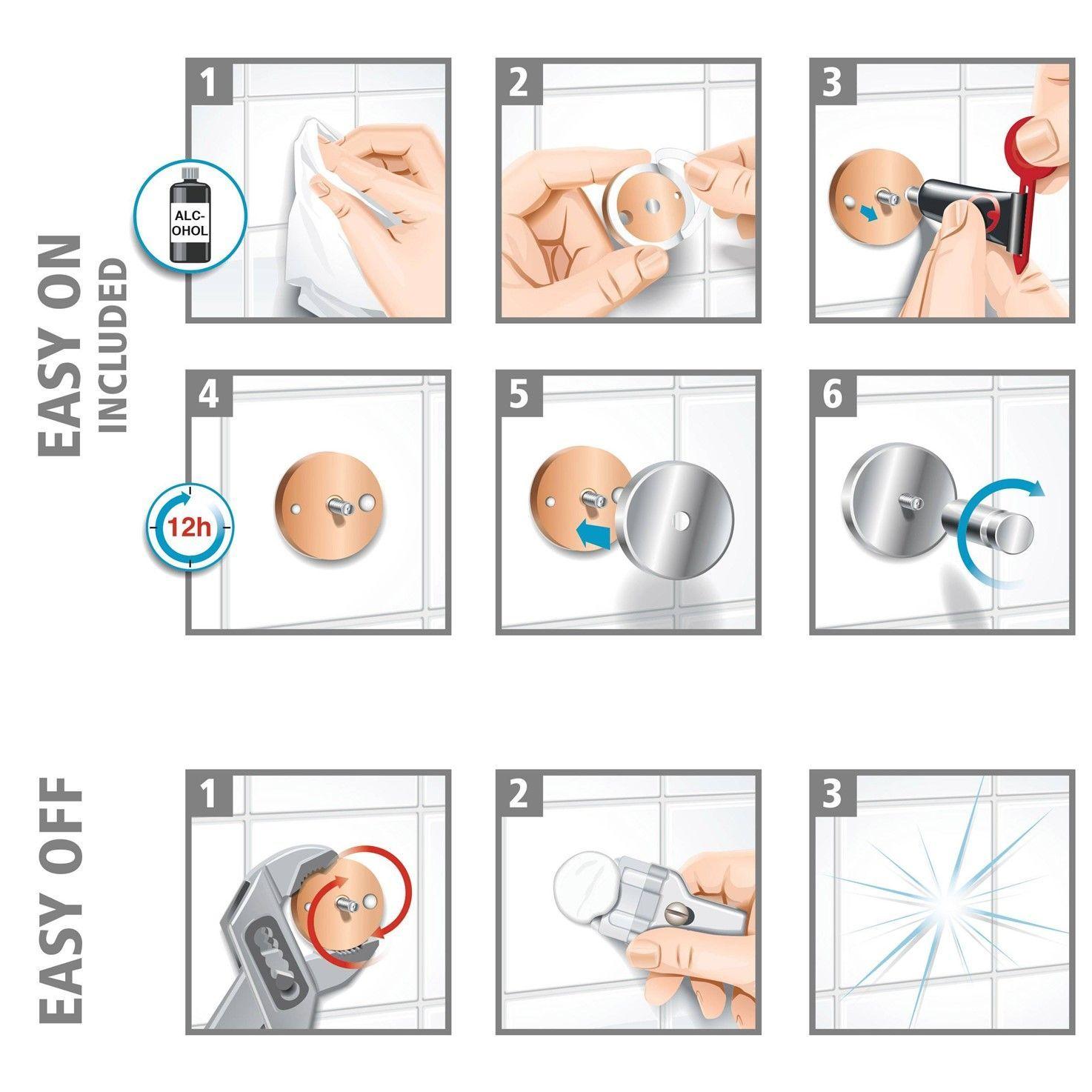 EASY ON
INCLUDED

1

ALC-OHOL

2

3

4

12h

5

6

EASY OFF

1

2

3