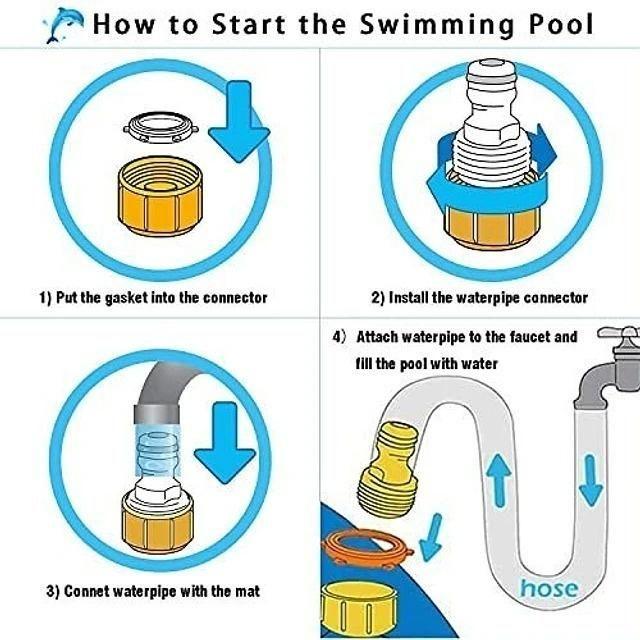 How to Start the Swimming Pool

1) Put the gasket into the connector

2) Install the waterpipe connector

3) Connet waterpipe with the mat

4) Attach waterpipe to the faucet and fill the pool with water

hose