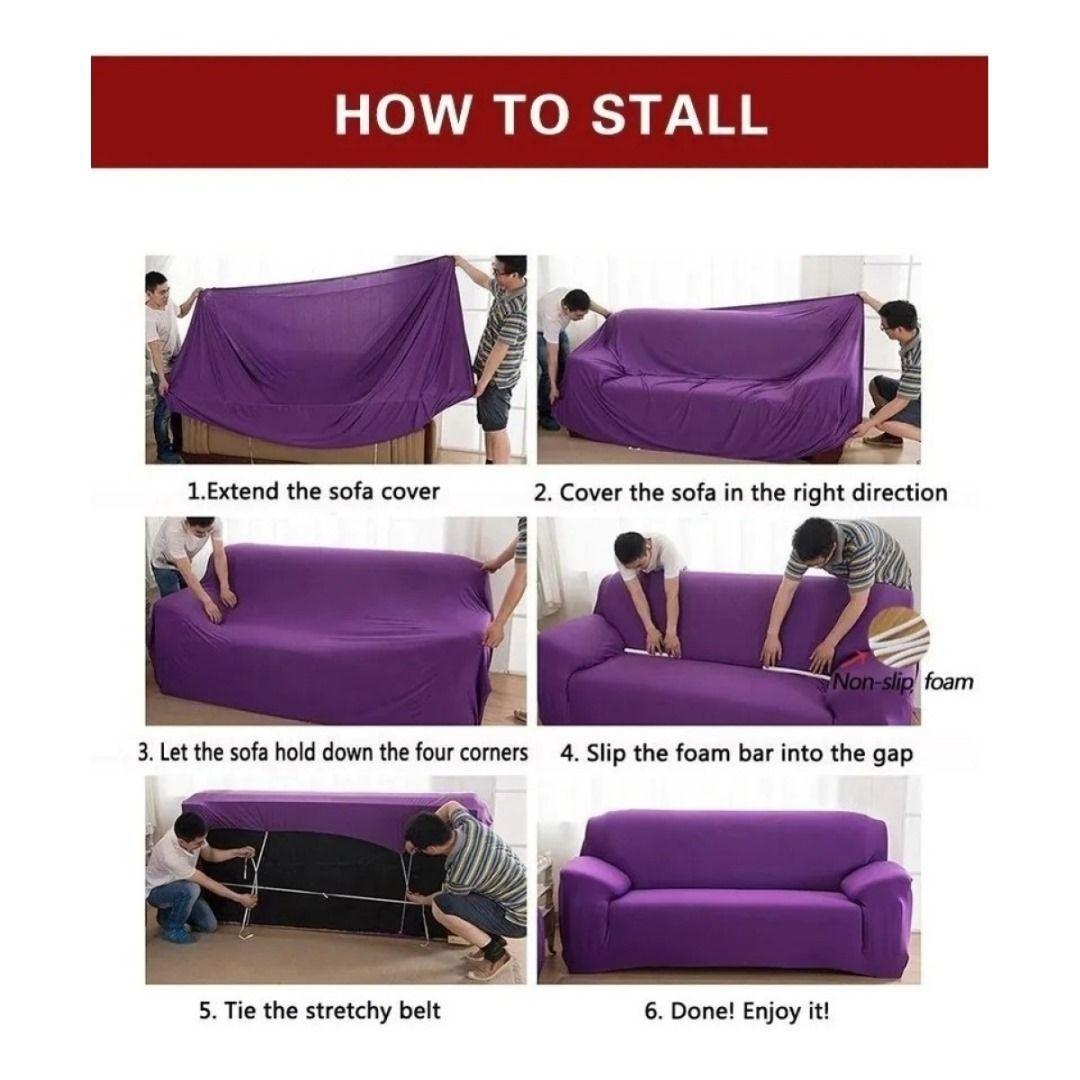 HOW TO STALL

1.Extend the sofa cover

2. Cover the sofa in the right direction

3. Let the sofa hold down the four corners

Non-slip foam

4. Slip the foam bar into the gap

5. Tie the stretchy belt

6. Done! Enjoy it!