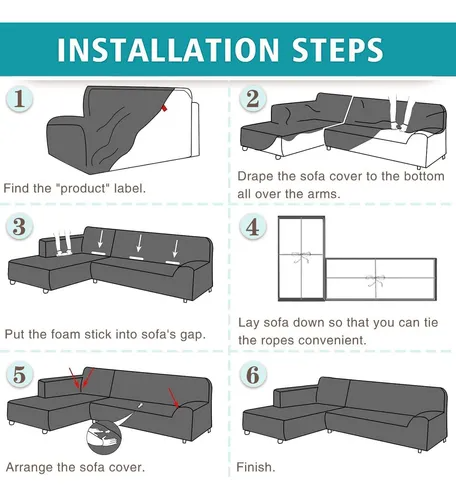 INSTALLATION STEPS

1

Find the "product" label.

2

Drape the sofa cover to the bottom all over the arms.

3

Put the foam stick into sofa's gap.

4

Lay sofa down so that you can tie the ropes convenient.

5

Arrange the sofa cover.

6

Finish.