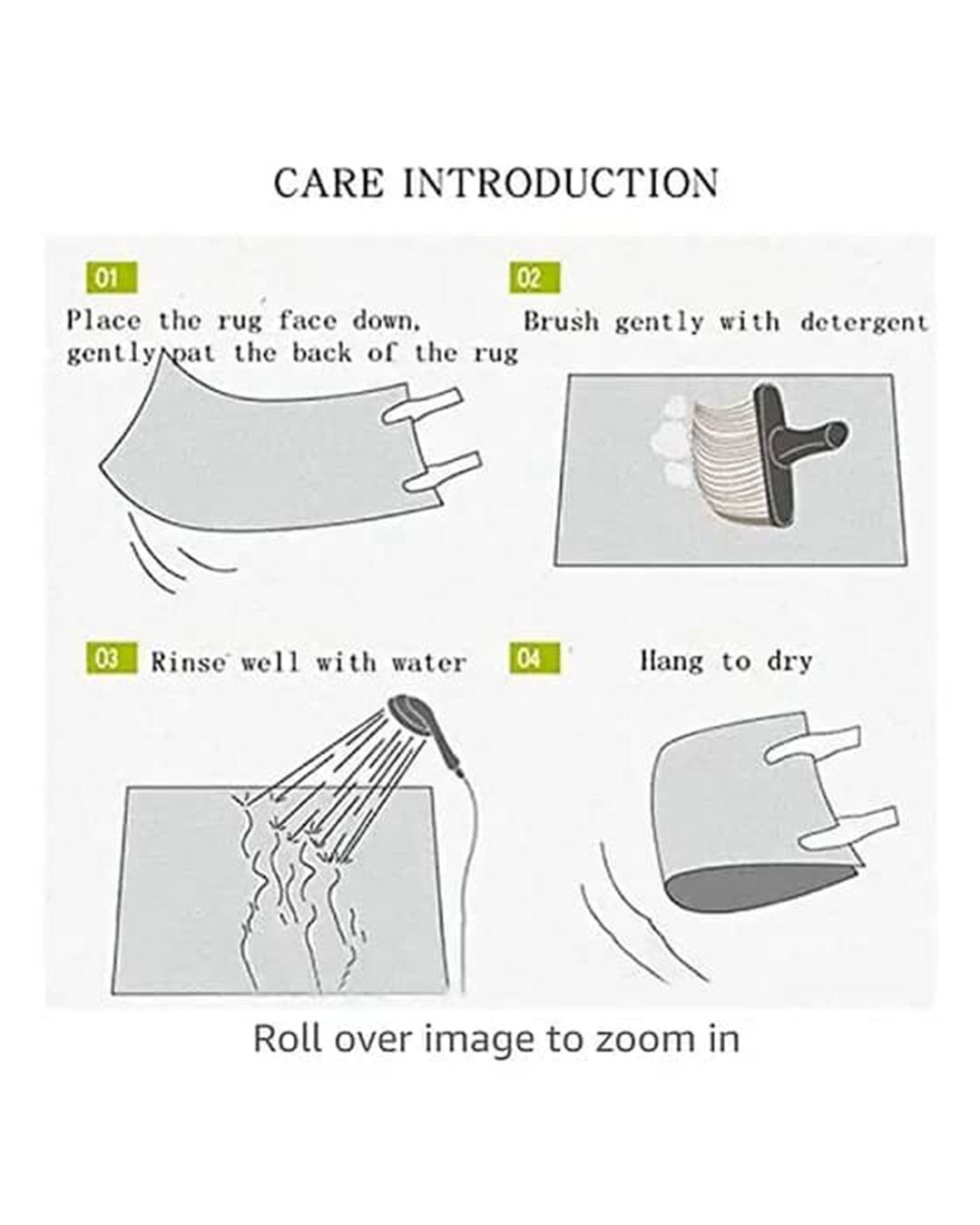 CARE INTRODUCTION

01

Place the rug face down, gently pat the back of the rug

02

Brush gently with detergent

03 Rinse well with water

04

Hang to dry

Roll over image to zoom in