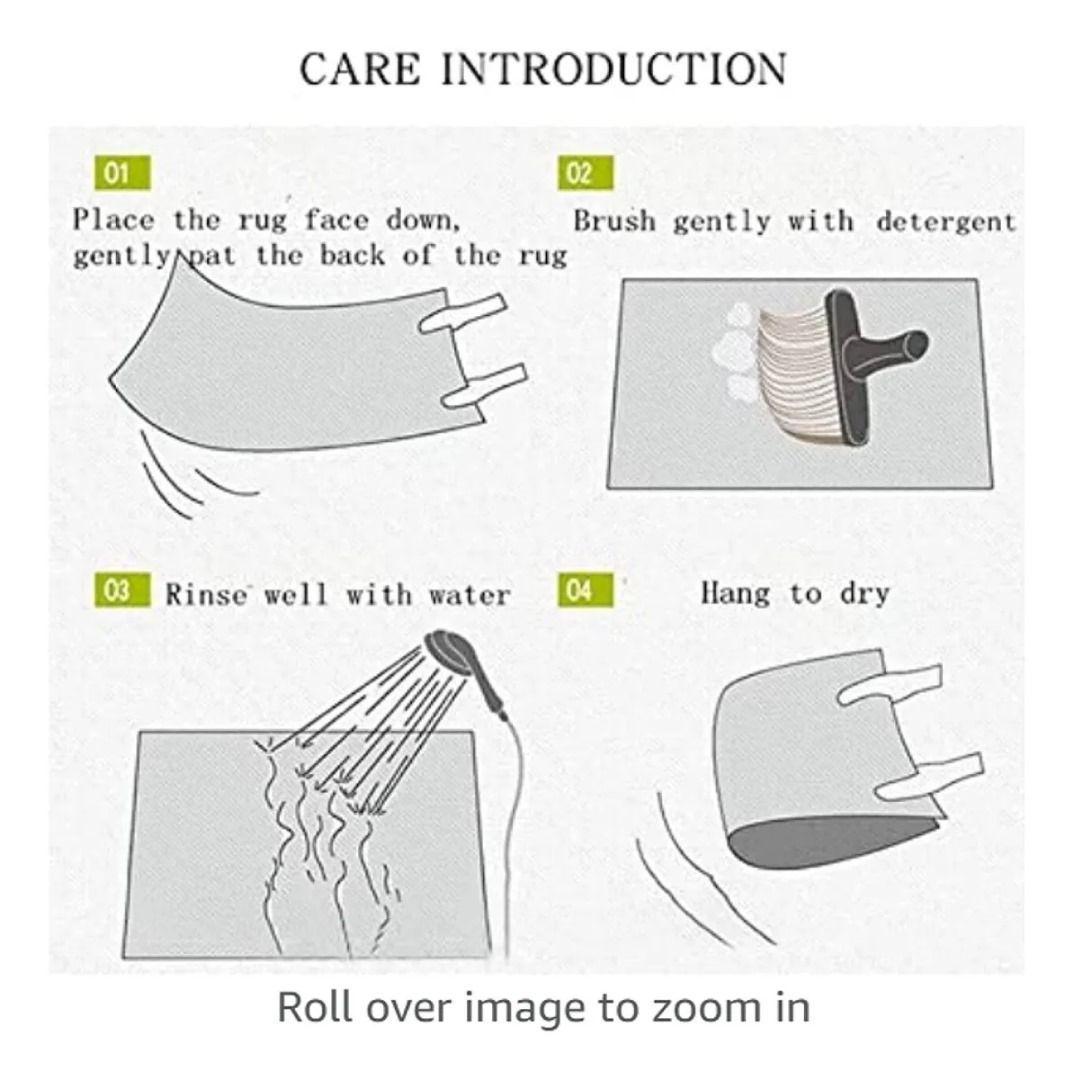 CARE INTRODUCTION

01
Place the rug face down, gently pat the back of the rug

02
Brush gently with detergent

03 Rinse well with water

04 Hang to dry

Roll over image to zoom in