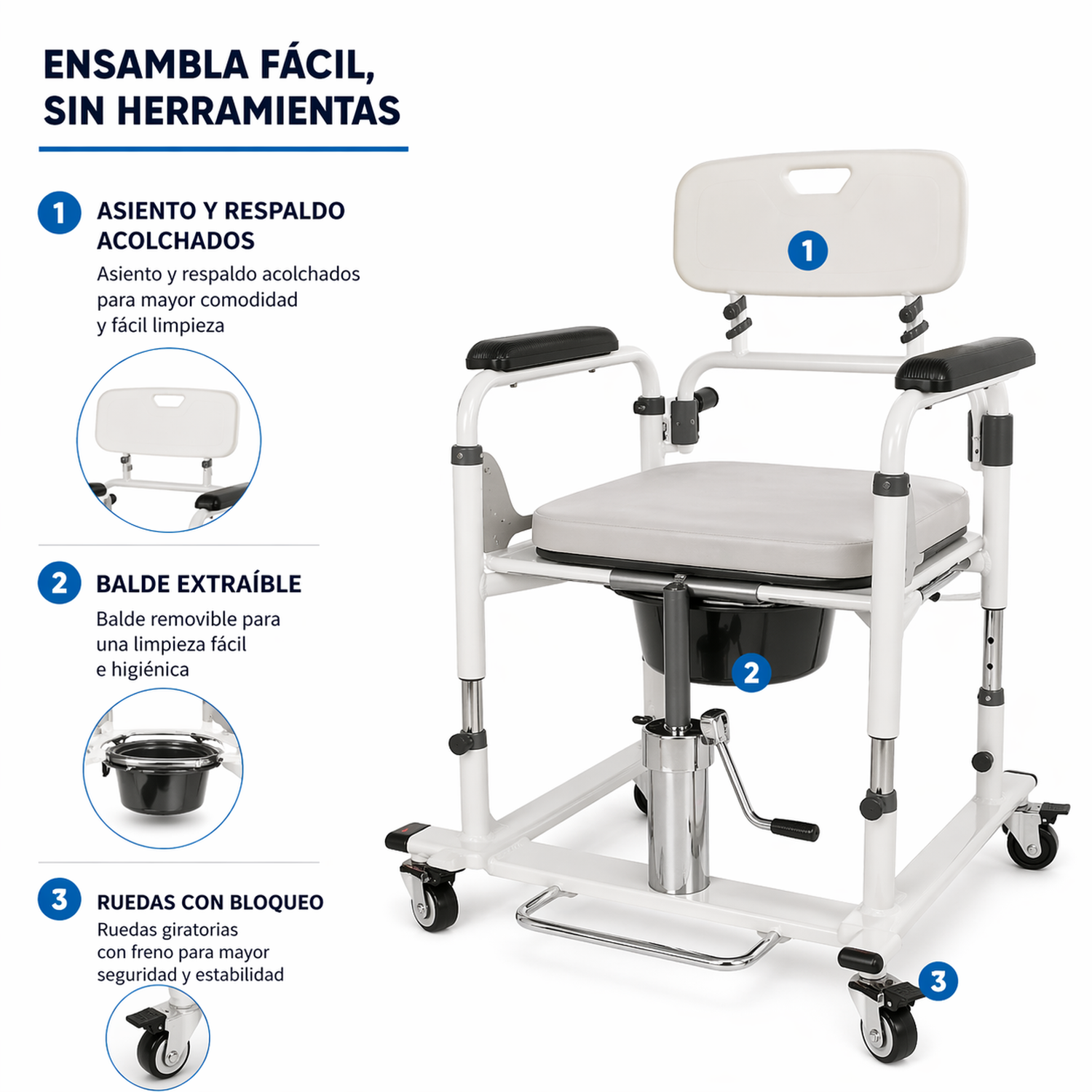 ENSAMBLA FÁCIL, SIN HERRAMIENTAS

1 ASIENTO Y RESPALDO ACOLCHADOS
Asiento y respaldo acolchados para mayor comodidad y fácil limpieza

2 BALDE EXTRAÍBLE
Balde removible para una limpieza fácil e higiénica

3 RUEDAS CON BLOQUEO
Ruedas giratorias con freno para mayor seguridad y estabilidad

1

2

3