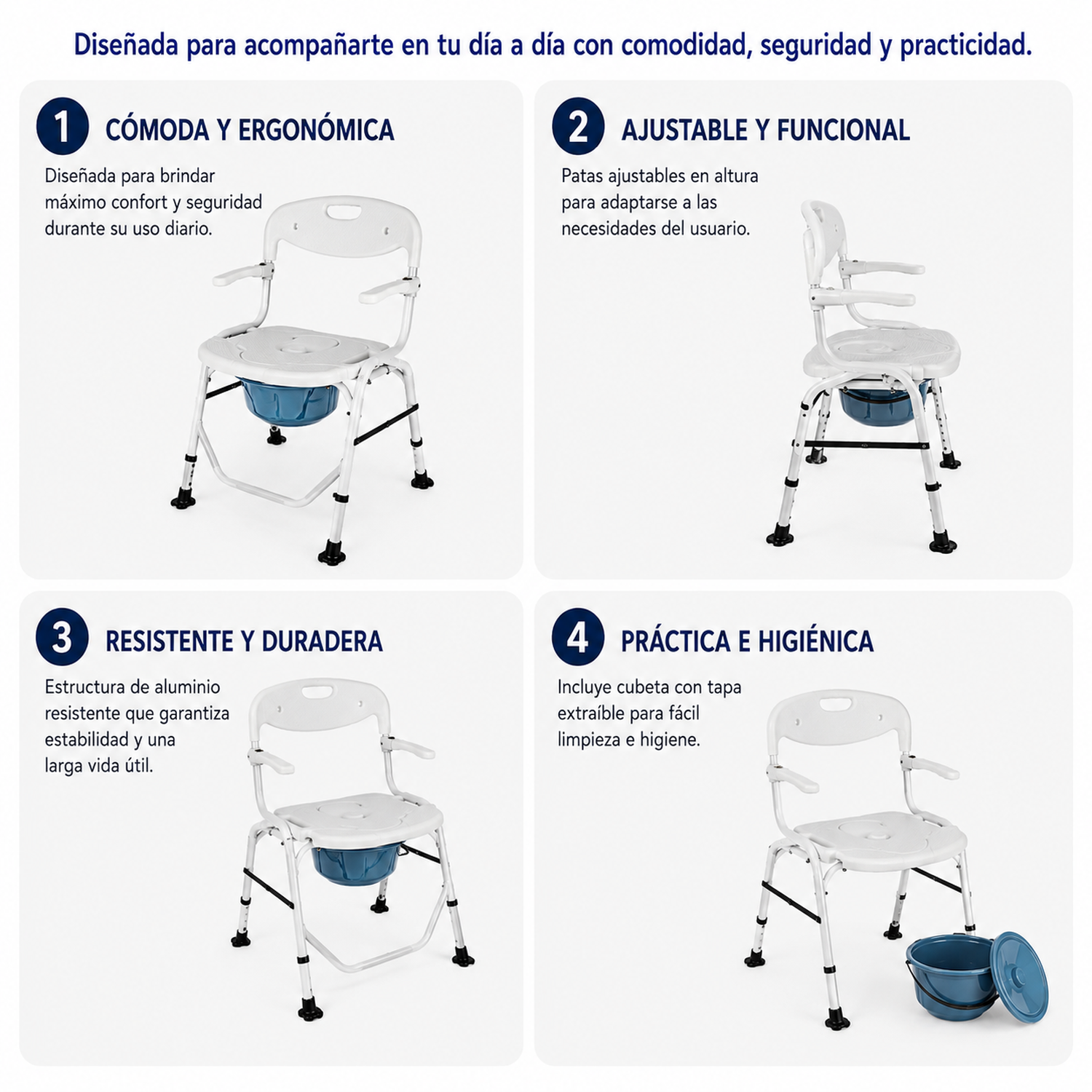 Diseñada para acompañarte en tu día a día con comodidad, seguridad y practicidad.

1 CÓMODA Y ERGONÓMICA

Diseñada para brindar máximo confort y seguridad durante su uso diario.

2 AJUSTABLE Y FUNCIONAL

Patas ajustables en altura para adaptarse a las necesidades del usuario.

3 RESISTENTE Y DURADERA

Estructura de aluminio resistente que garantiza estabilidad y una larga vida útil.

4 PRÁCTICA E HIGIÉNICA

Incluye cubeta con tapa extraíble para fácil limpieza e higiene.