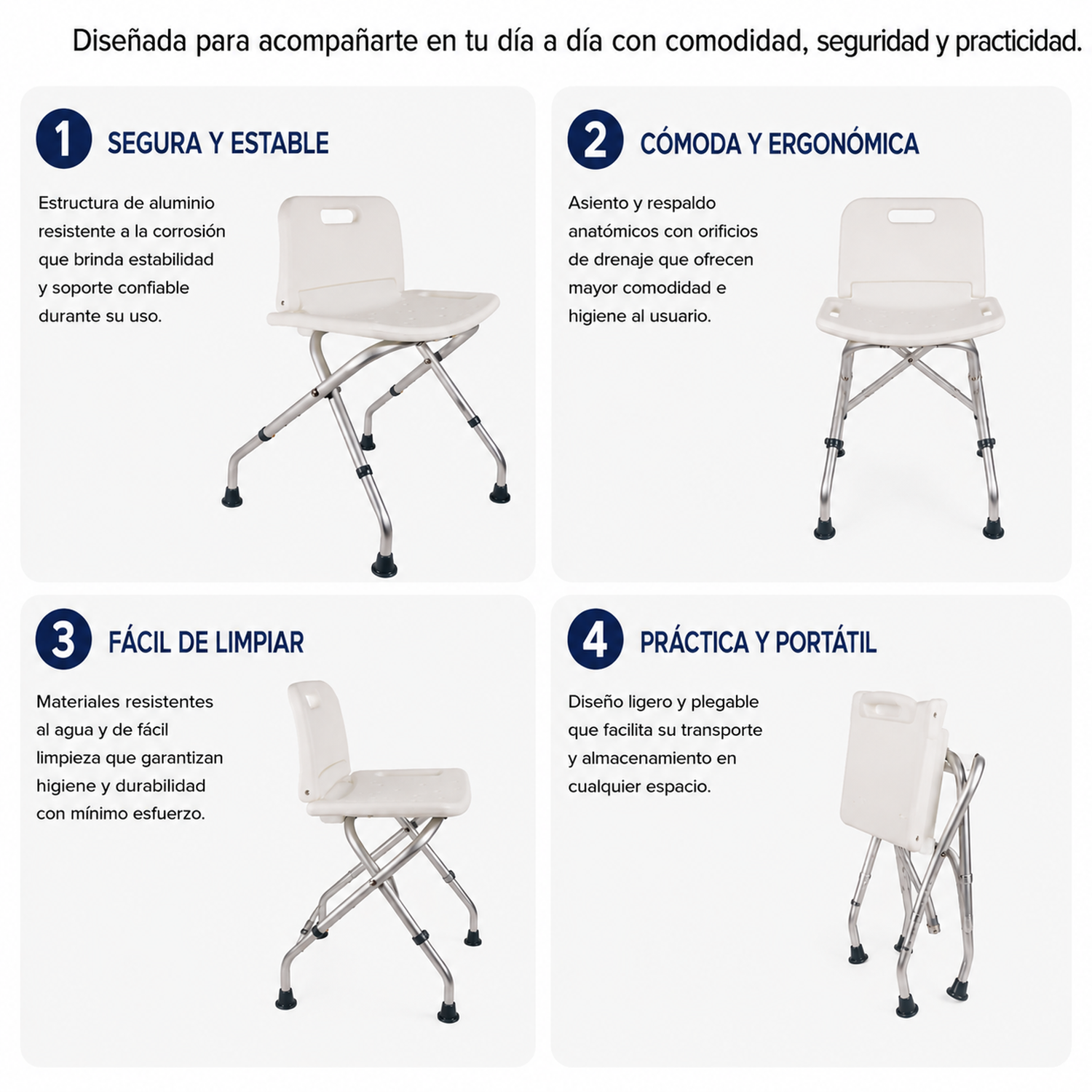 Diseñada para acompañarte en tu día a día con comodidad, seguridad y practicidad.

1 SEGURA Y ESTABLE

Estructura de aluminio resistente a la corrosión que brinda estabilidad y soporte confiable durante su uso.

2 CÓMODA Y ERGONÓMICA

Asiento y respaldo anatómicos con orificios de drenaje que ofrecen mayor comodidad e higiene al usuario.

3 FÁCIL DE LIMPIAR

Materiales resistentes al agua y de fácil limpieza que garantizan higiene y durabilidad con mínimo esfuerzo.

4 PRÁCTICA Y PORTÁTIL

Diseño ligero y plegable que facilita su transporte y almacenamiento en cualquier espacio.