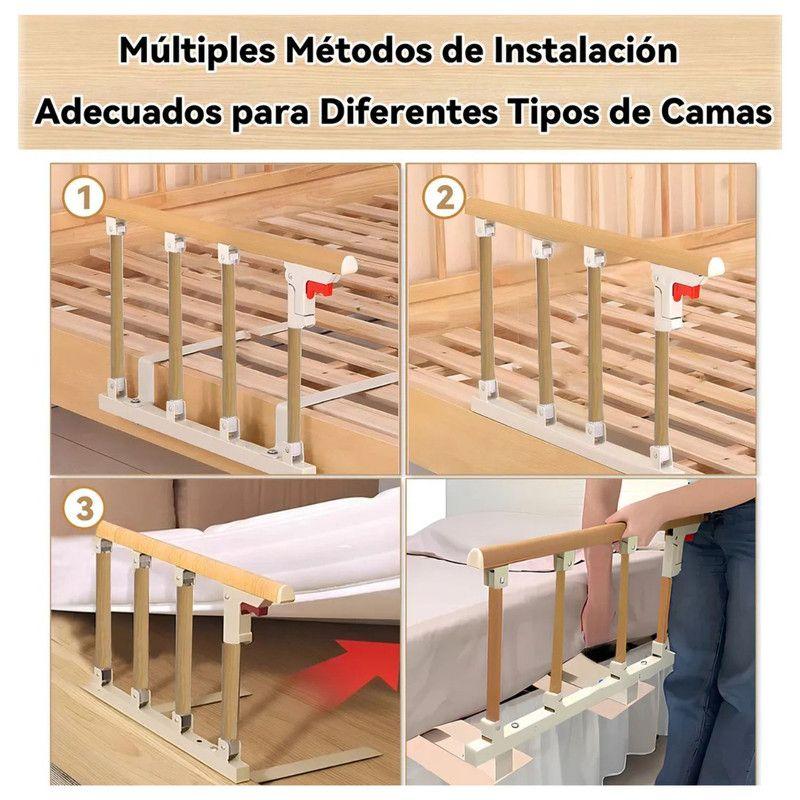 Múltiples Métodos de Instalación
Adecuados para Diferentes Tipos de Camas

1

2

3