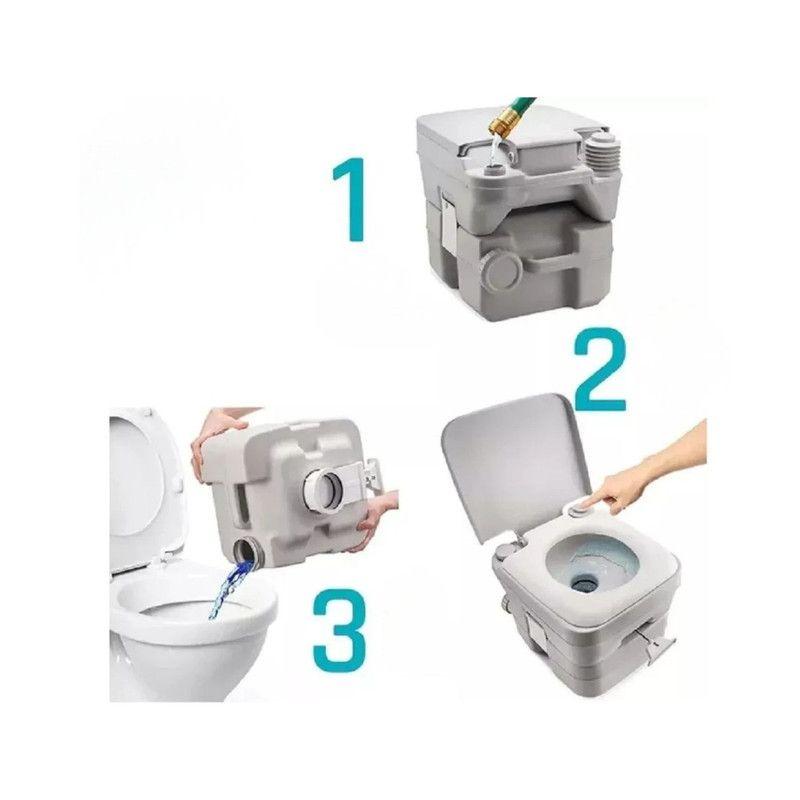 1

2

3