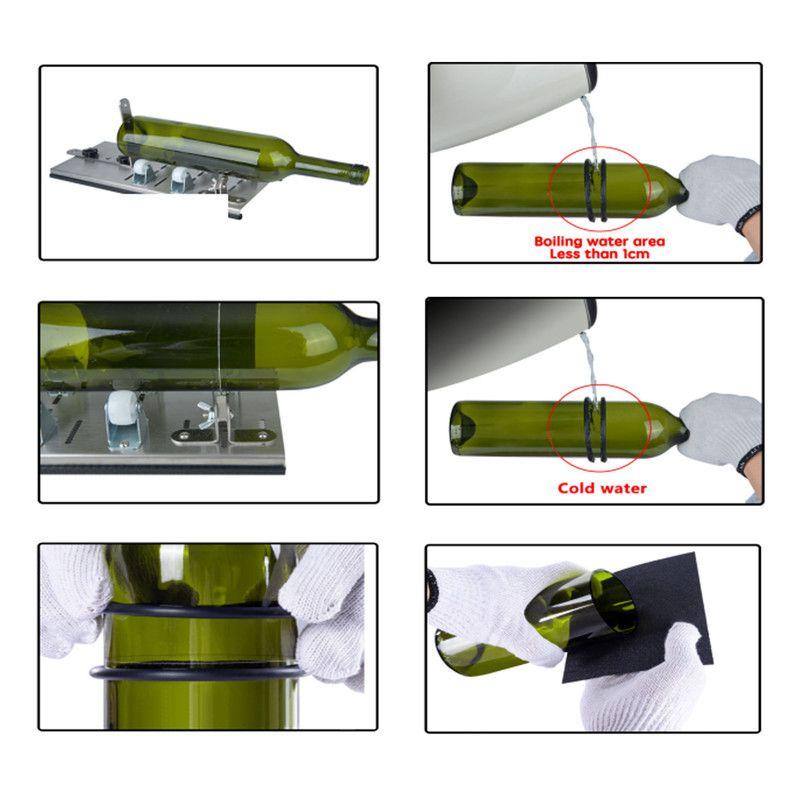 Boiling water area
Less than 1cm

Cold water