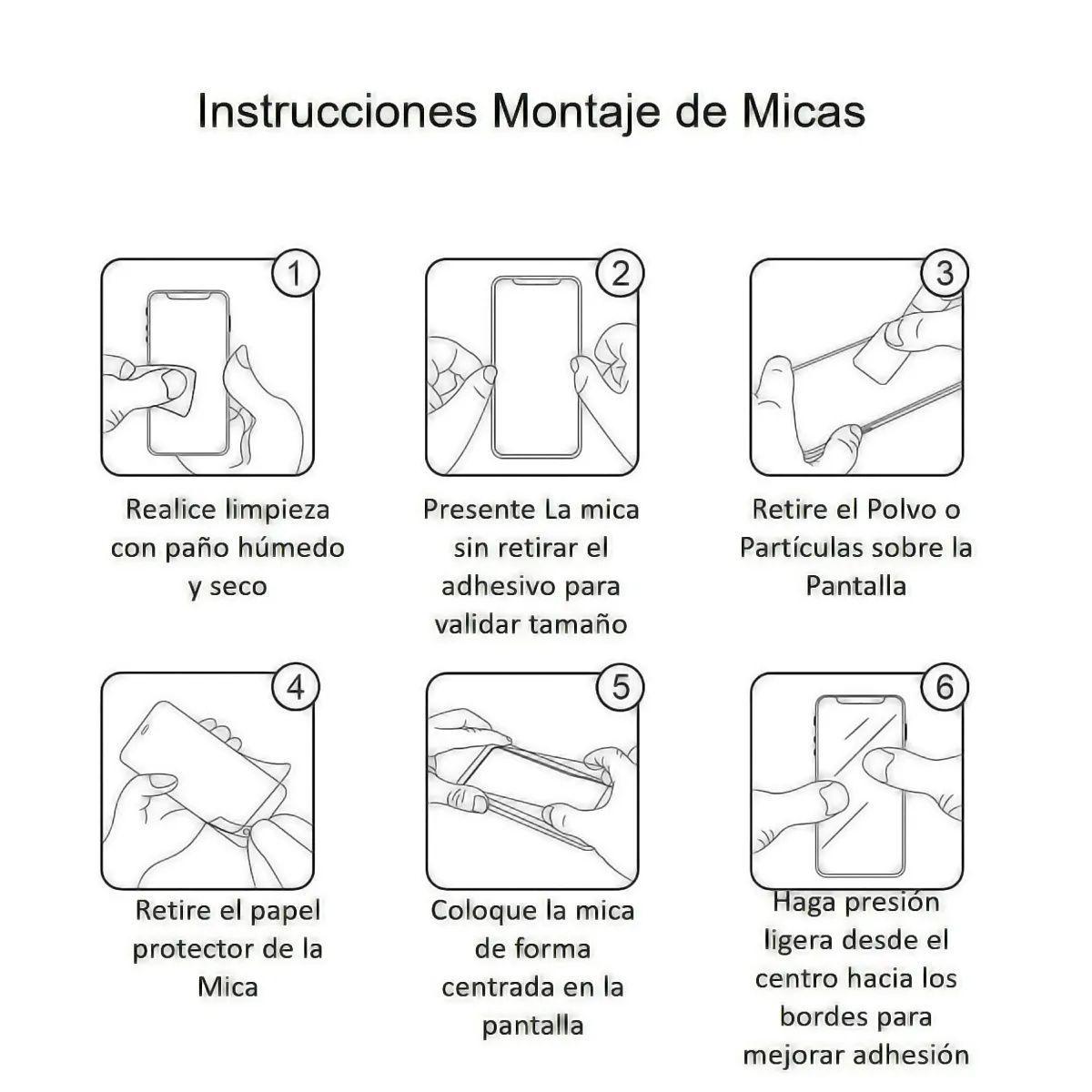 Instrucciones Montaje de Micas

1

Realice limpieza con paño húmedo y seco

2

Presente La mica sin retirar el adhesivo para validar tamaño

3

Retire el Polvo o Partículas sobre la Pantalla

4

Retire el papel protector de la Mica

5

Coloque la mica de forma centrada en la pantalla

6

Haga presión ligera desde el centro hacia los bordes para mejorar adhesión