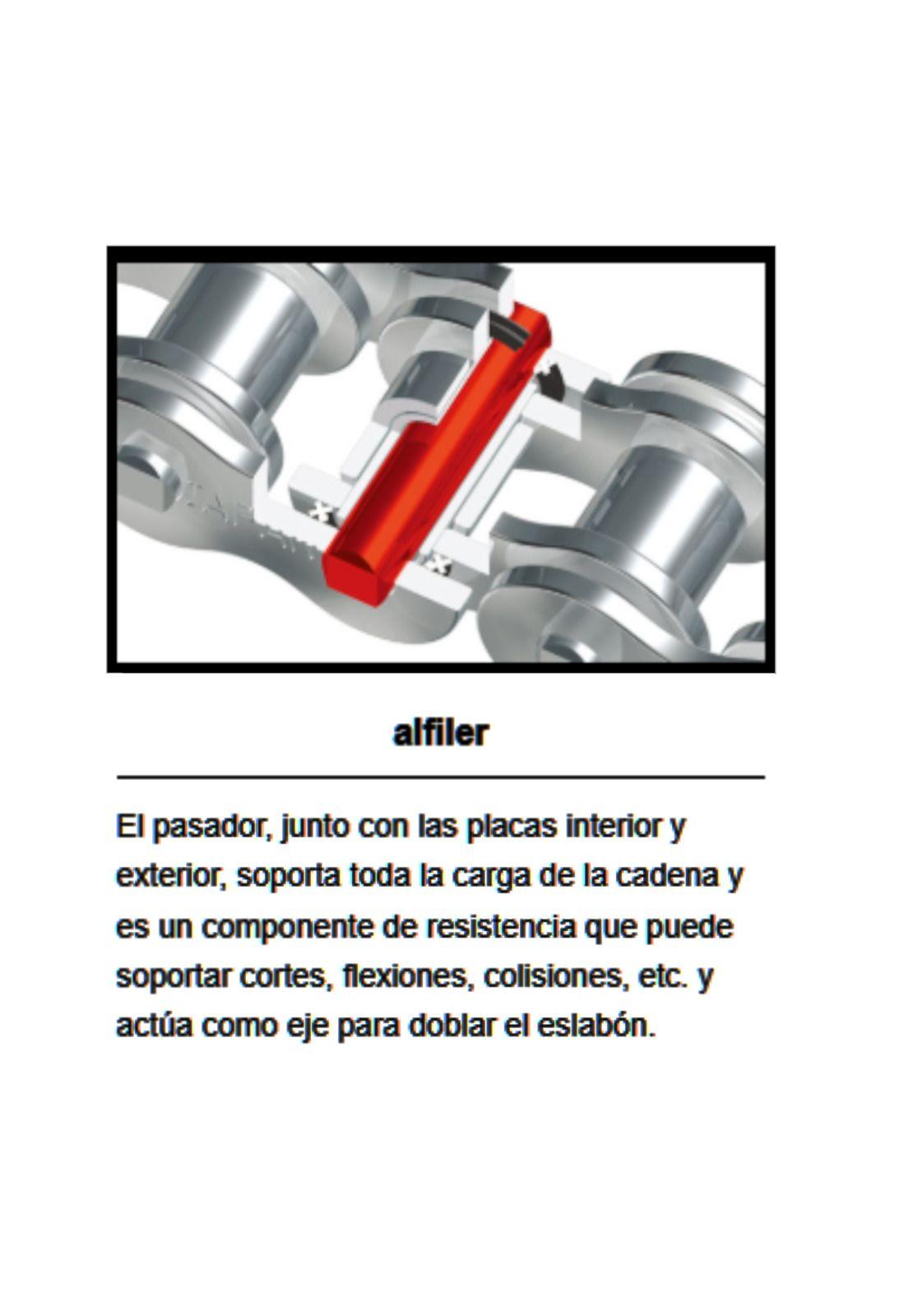 alfiler

El pasador, junto con las placas interior y exterior, soporta toda la carga de la cadena y es un componente de resistencia que puede soportar cortes, flexiones, colisiones, etc. y actúa como eje para doblar el eslabón.