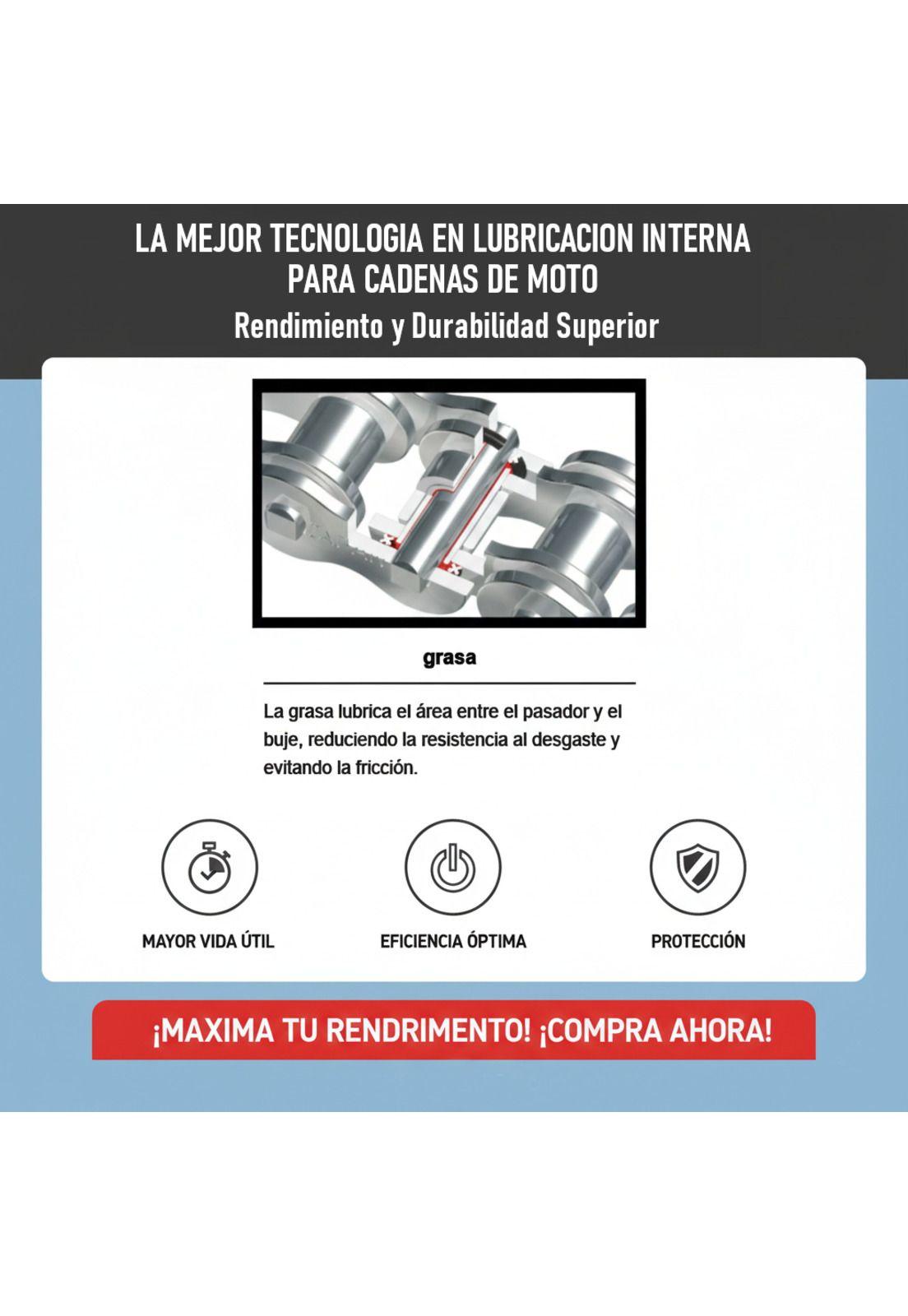 LA MEJOR TECNOLOGIA EN LUBRICACION INTERNA PARA CADENAS DE MOTO

Rendimiento y Durabilidad Superior

grasa

La grasa lubrica el área entre el pasador y el buje, reduciendo la resistencia al desgaste y evitando la fricción.

MAYOR VIDA ÚTIL

EFICIENCIA ÓPTIMA

PROTECCIÓN

¡MAXIMA TU RENDRIMENTO! ¡COMPRA AHORA!