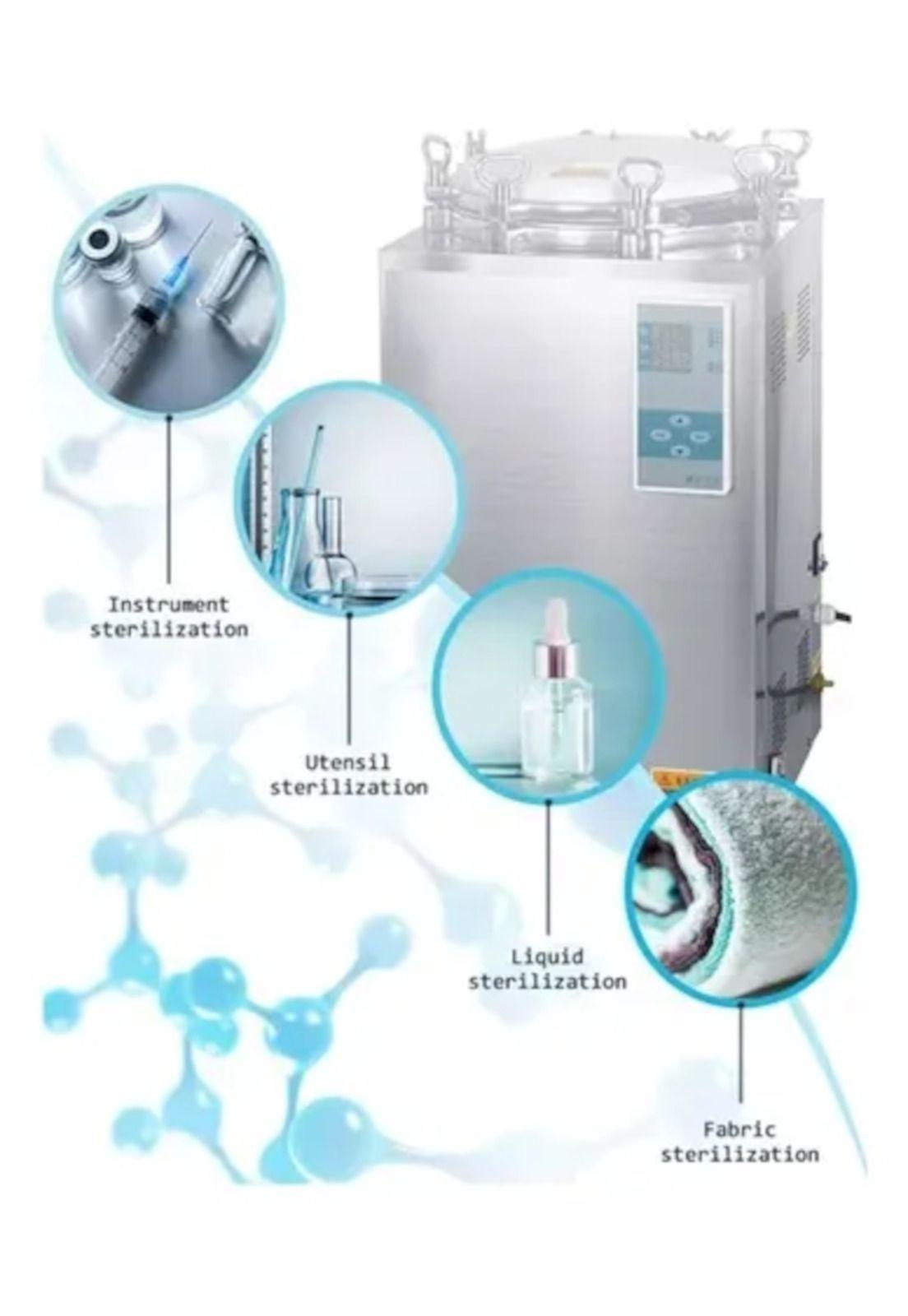 Instrument sterilization

Utensil sterilization

Liquid sterilization

Fabric sterilization