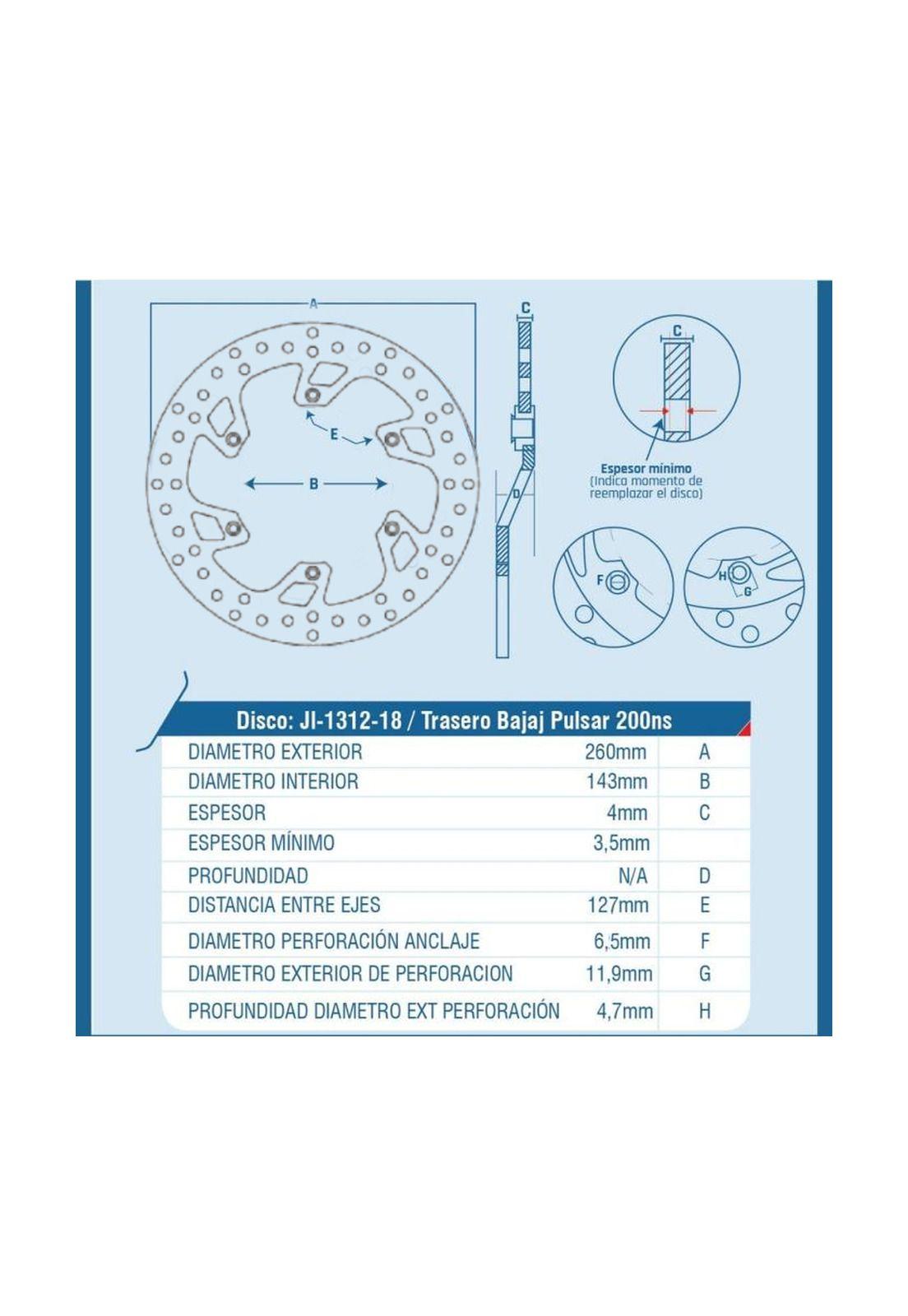 A

E

B

C

D

C

Espesor mínimo
(Indica momento de reemplazar el disco)

F

H

G

Disco: JI-1312-18 / Trasero Bajaj Pulsar 200ns

| | | |
|---|---|---|
| DIAMETRO EXTERIOR | 260mm | A |
| DIAMETRO INTERIOR | 143mm | B |
| ESPESOR | 4mm | C |
| ESPESOR MÍNIMO | 3,5mm | |
| PROFUNDIDAD | N/A | D |
| DISTANCIA ENTRE EJES | 127mm | E |
| DIAMETRO PERFORACIÓN ANCLAJE | 6,5mm | F |
| DIAMETRO EXTERIOR DE PERFORACION | 11,9mm | G |
| PROFUNDIDAD DIAMETRO EXT PERFORACIÓN | 4,7mm | H |