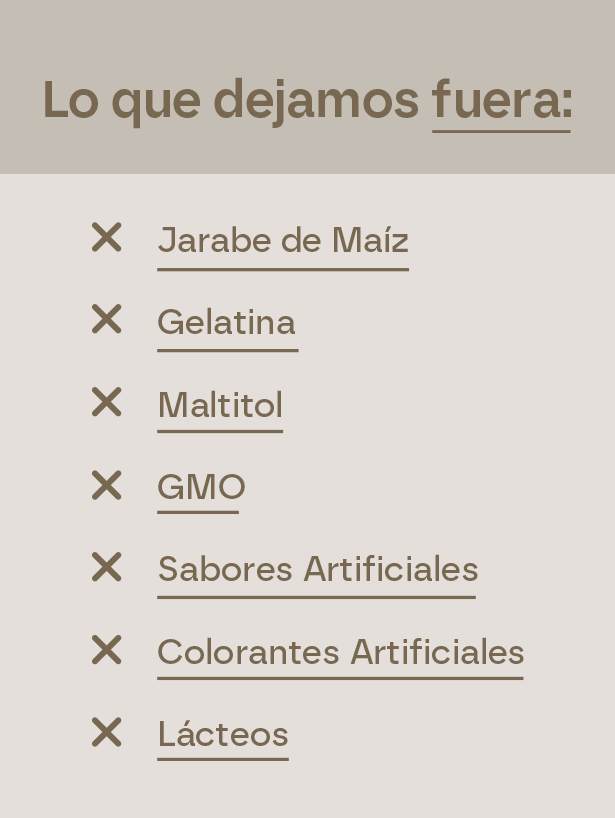 Lo que dejamos fuera:

✕ Jarabe de Maíz

✕ Gelatina

✕ Maltitol

✕ GMO

✕ Sabores Artificiales

✕ Colorantes Artificiales

✕ Lácteos