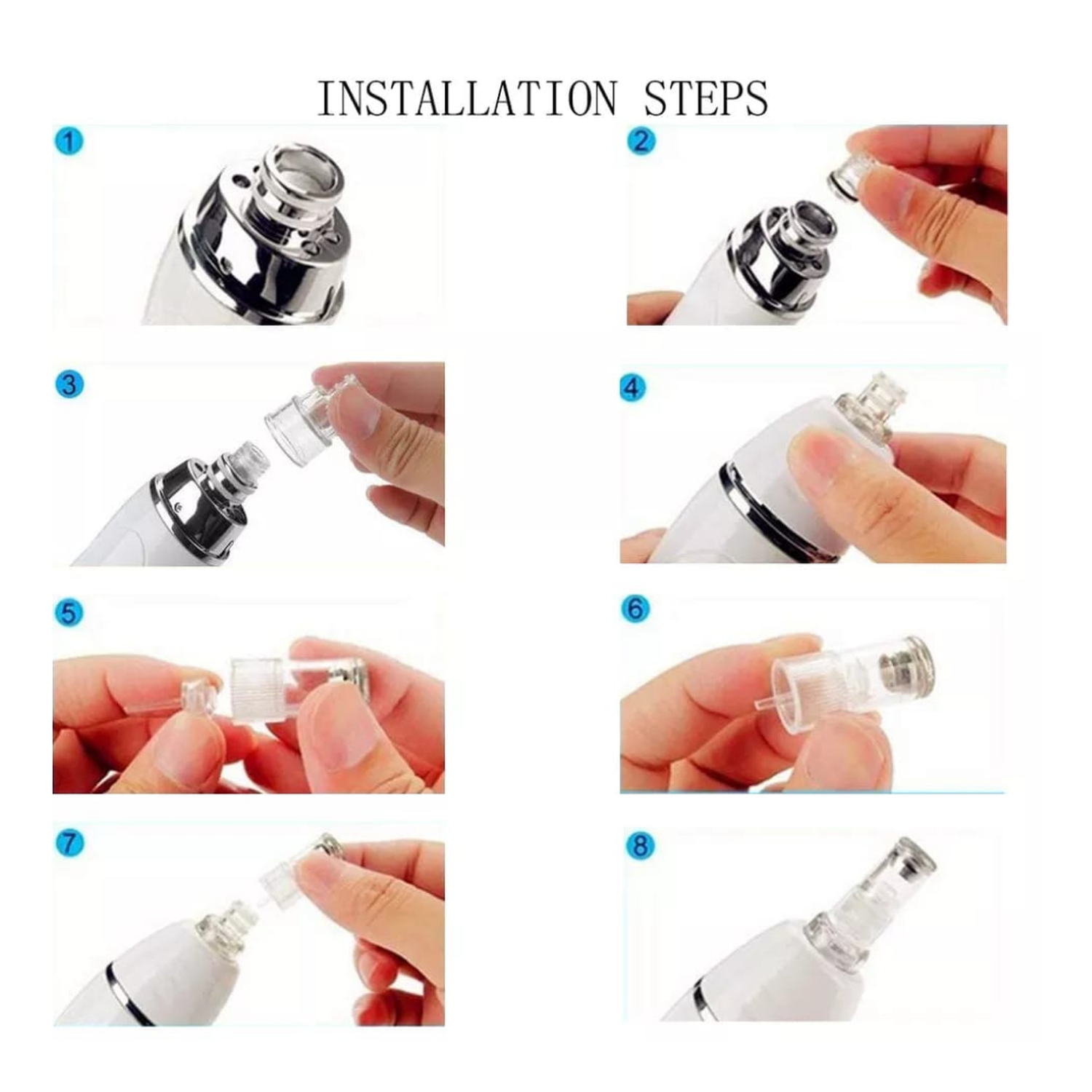 INSTALLATION STEPS

1

2

3

4

5

6

7

8