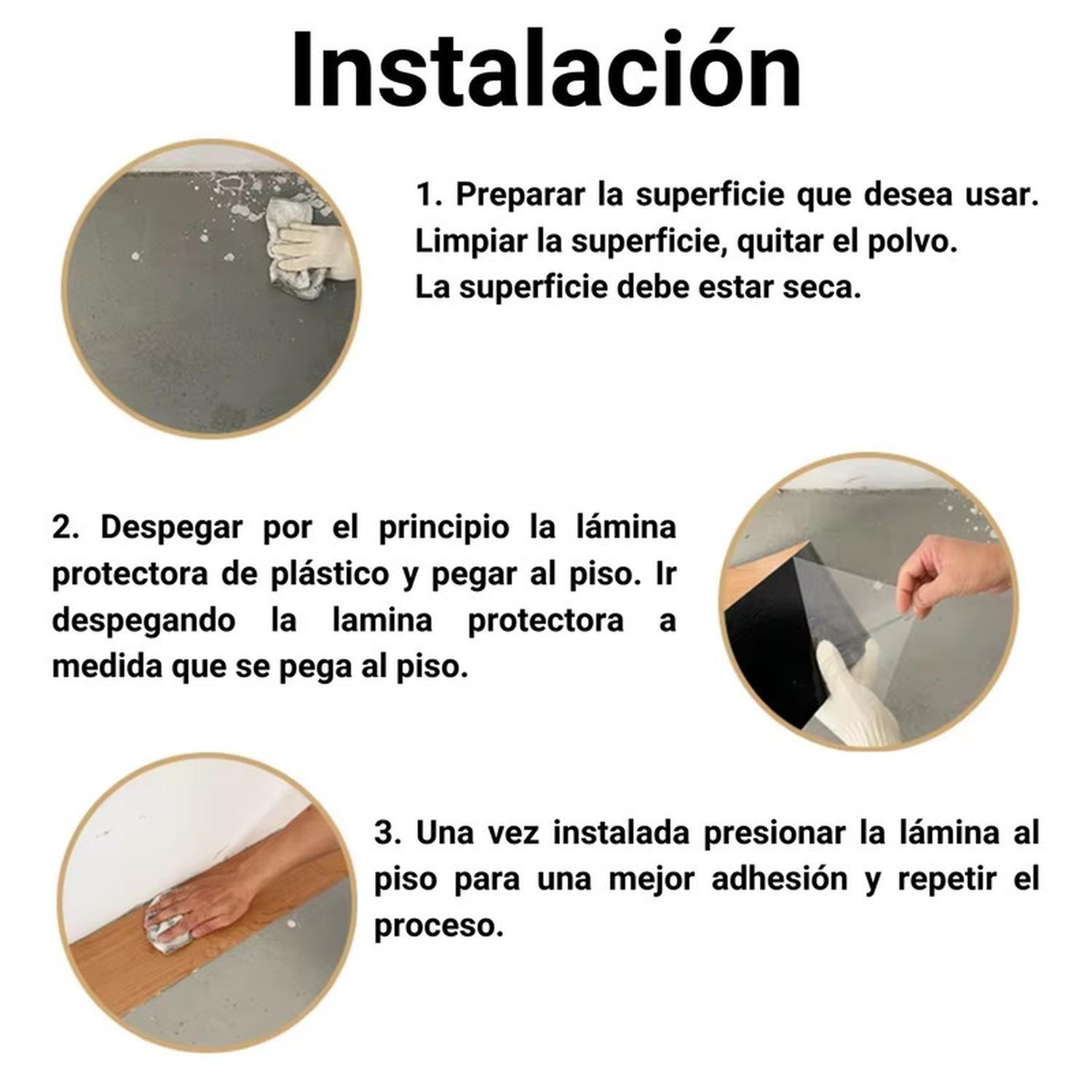 Instalación

1. Preparar la superficie que desea usar. Limpiar la superficie, quitar el polvo. La superficie debe estar seca.

2. Despegar por el principio la lámina protectora de plástico y pegar al piso. Ir despegando la lamina protectora a medida que se pega al piso.

3. Una vez instalada presionar la lámina al piso para una mejor adhesión y repetir el proceso.