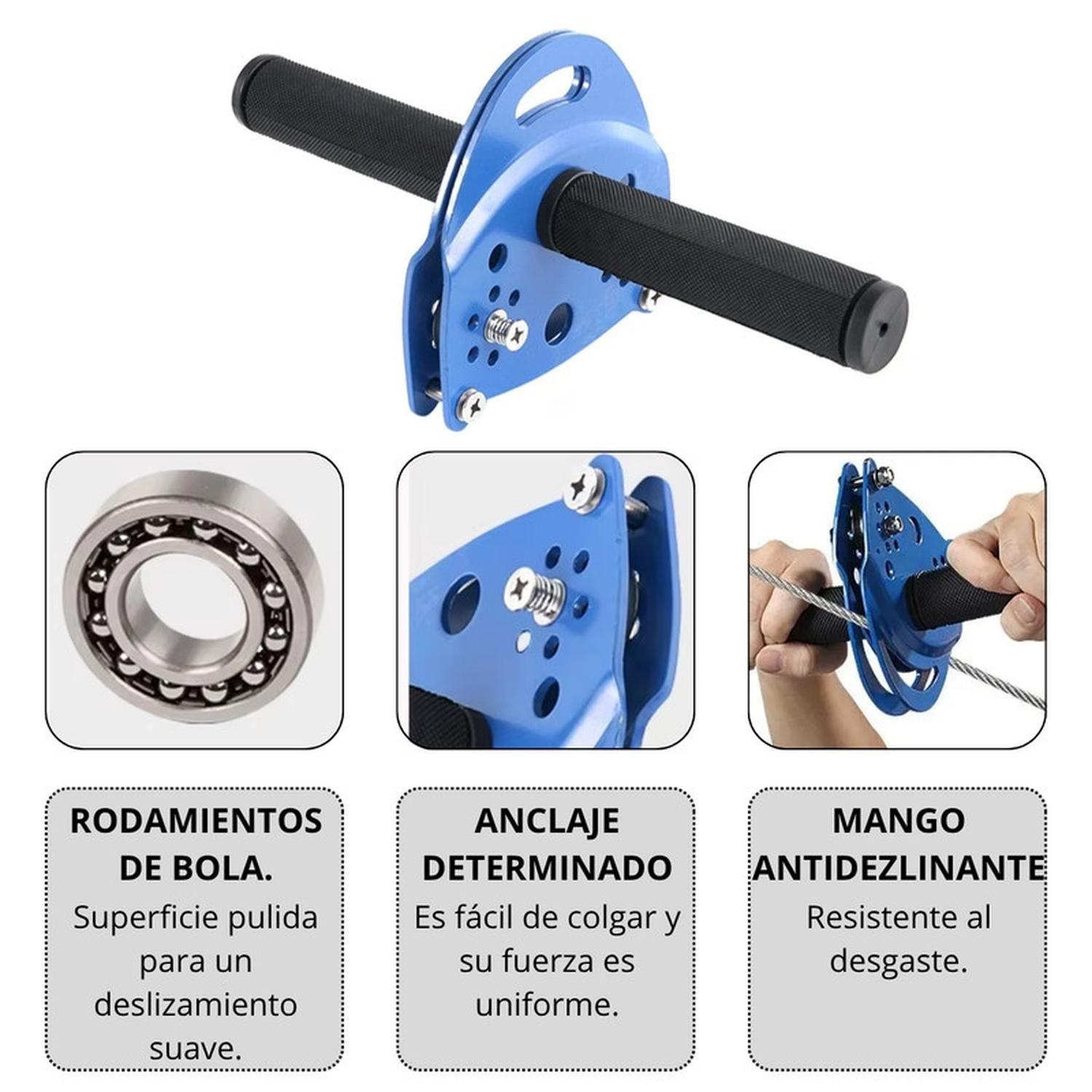 RODAMIENTOS DE BOLA.

Superficie pulida para un deslizamiento suave.

ANCLAJE DETERMINADO

Es fácil de colgar y su fuerza es uniforme.

MANGO ANTIDEZLINANTE

Resistente al desgaste.