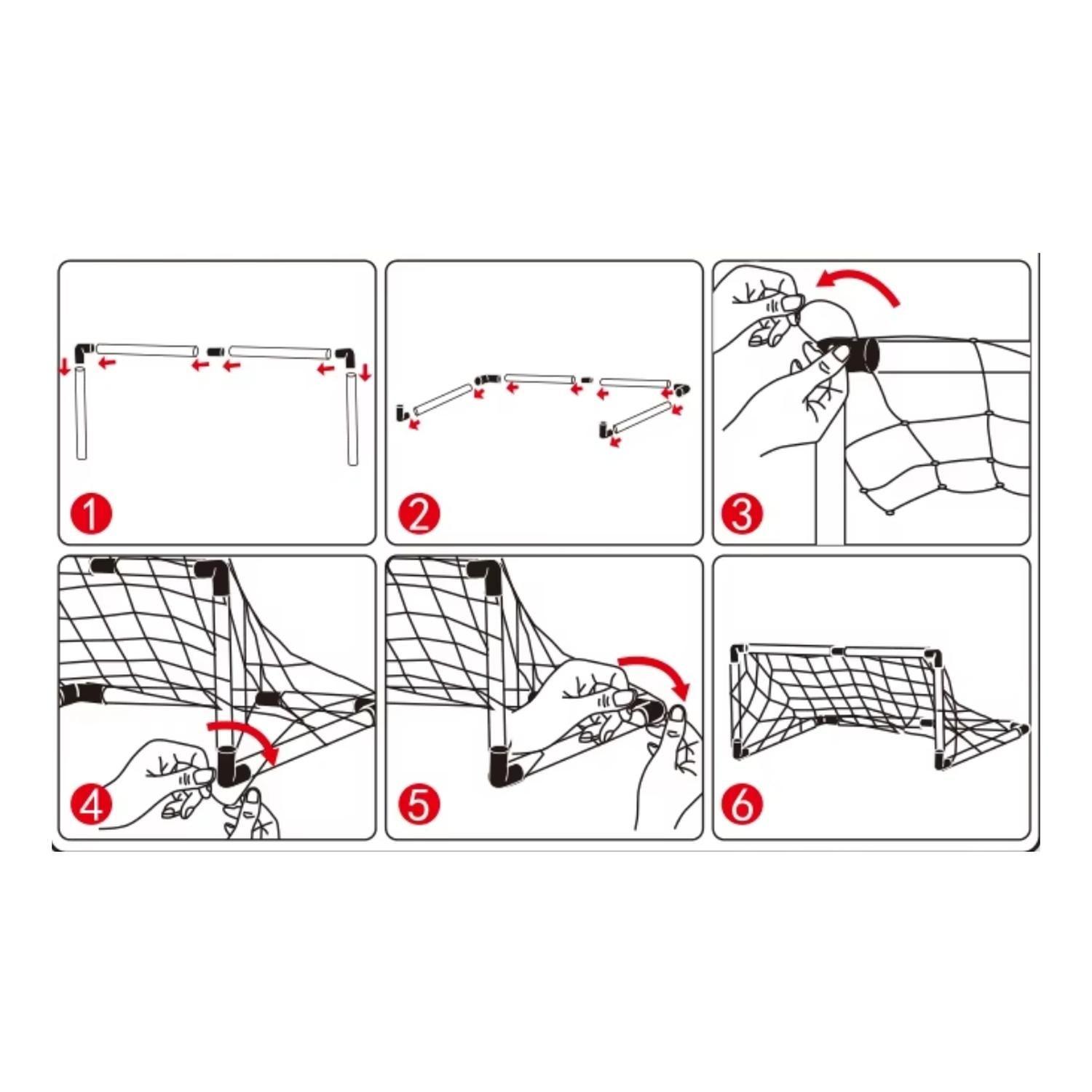 1
2
3
4
5
6