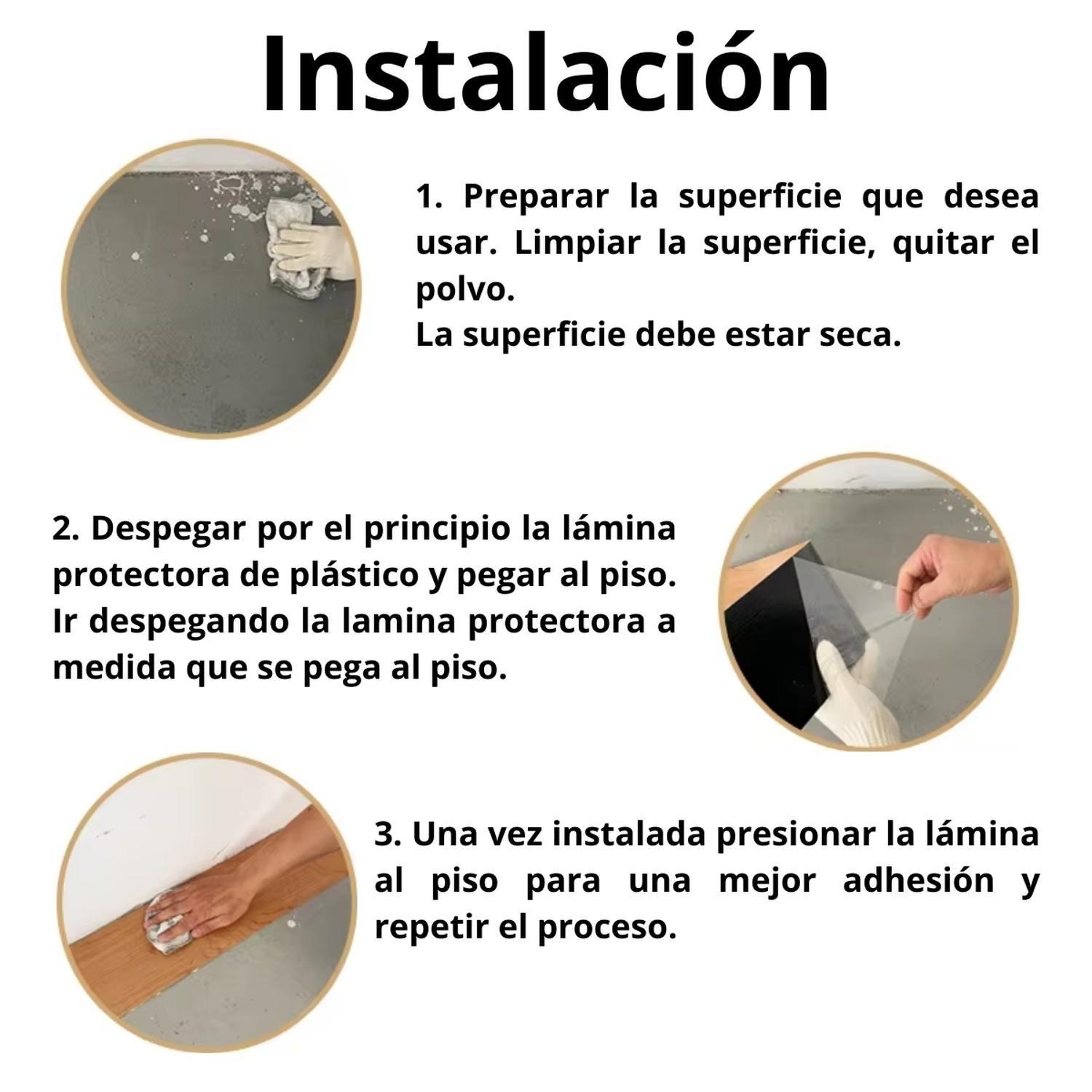 Instalación

1. Preparar la superficie que desea usar. Limpiar la superficie, quitar el polvo.
La superficie debe estar seca.

2. Despegar por el principio la lámina protectora de plástico y pegar al piso. Ir despegando la lamina protectora a medida que se pega al piso.

3. Una vez instalada presionar la lámina al piso para una mejor adhesión y repetir el proceso.